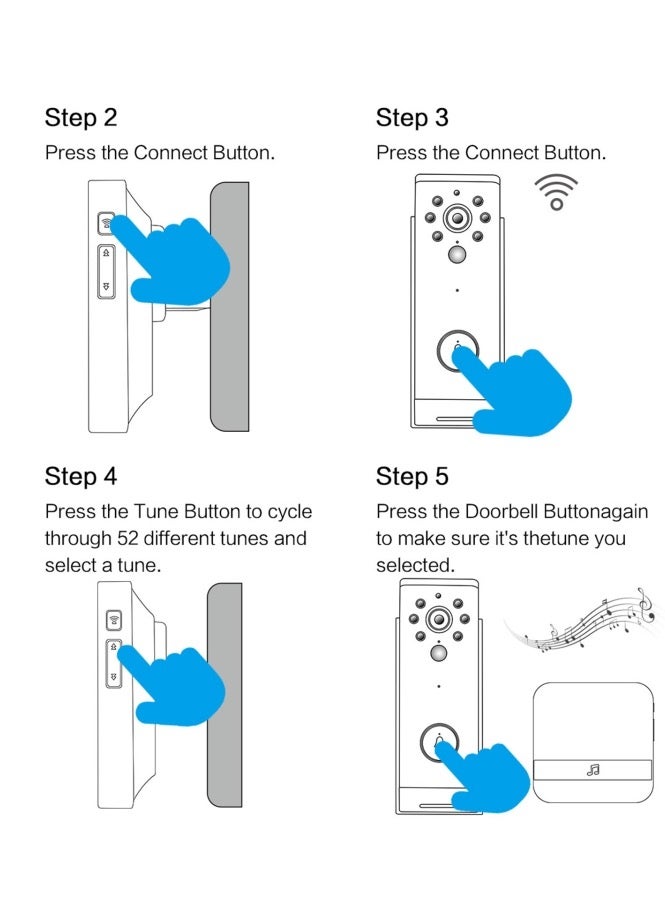 Step 2

Press the Connect Button.

Step 3

Press the Connect Button.

Step 4

Press the Tune Button to cycle through 52 different tunes and select a tune.

Step 5

Press the Doorbell Buttonagain to make sure it's thetune you selected.