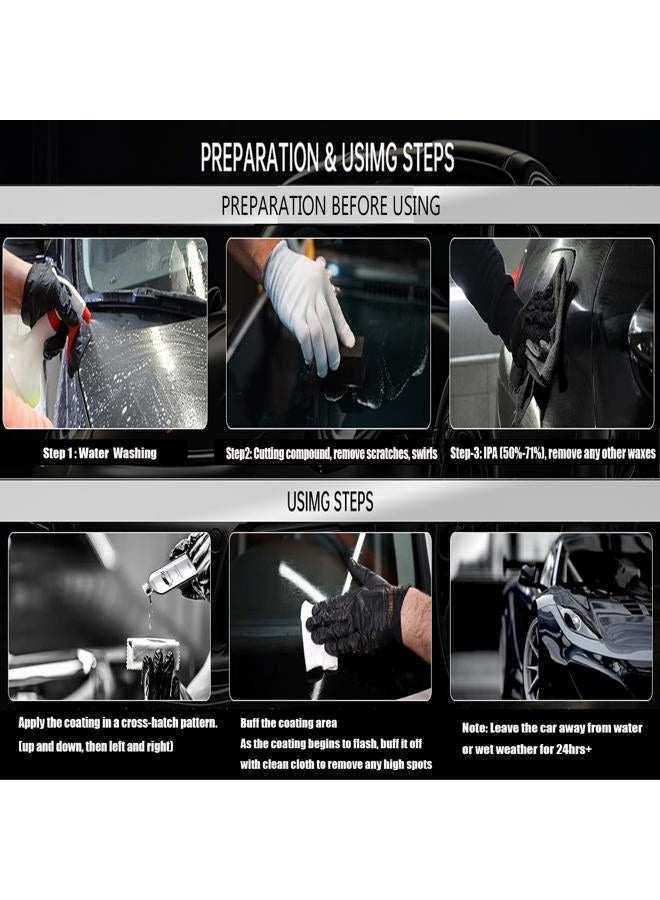 PREPARATION & USIMG STEPS

PREPARATION BEFORE USING

Step 1 : Water Washing

Step2: Cutting compound, remove scratches, swirls

Step-3: IPA (50%-71%), remove any other waxes

USIMG STEPS

Apply the coating in a cross-hatch pattern.
(up and down, then left and right)

Buff the coating area
As the coating begins to flash, buff it off with clean cloth to remove any high spots

Note: Leave the car away from water or wet weather for 24hrs+