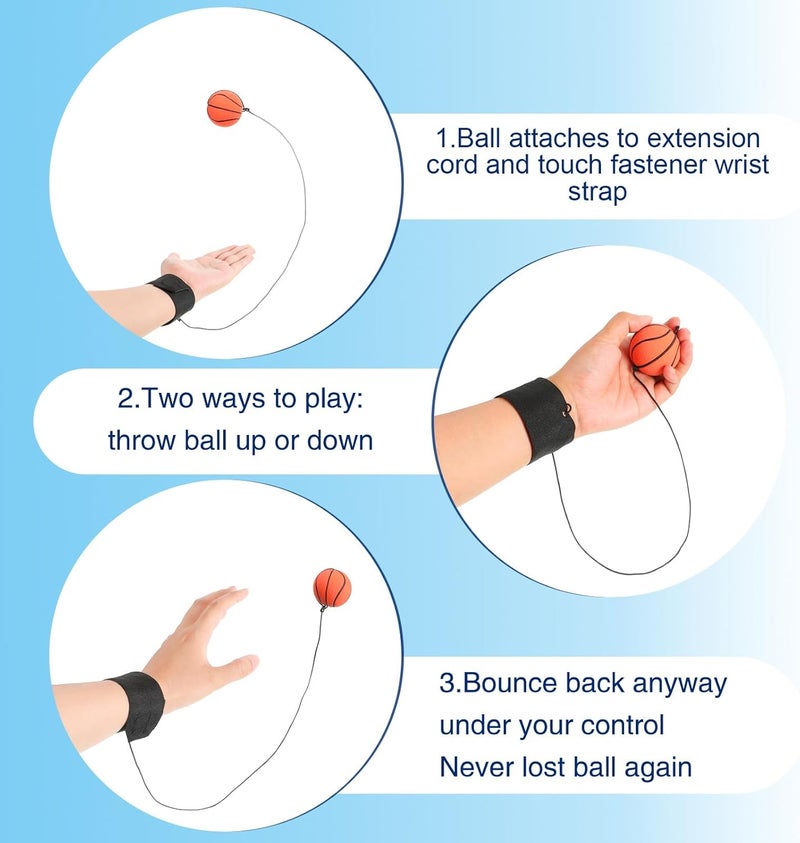 1.Ball attaches to extension cord and touch fastener wrist strap

2.Two ways to play: throw ball up or down

3.Bounce back anyway under your control
Never lost ball again