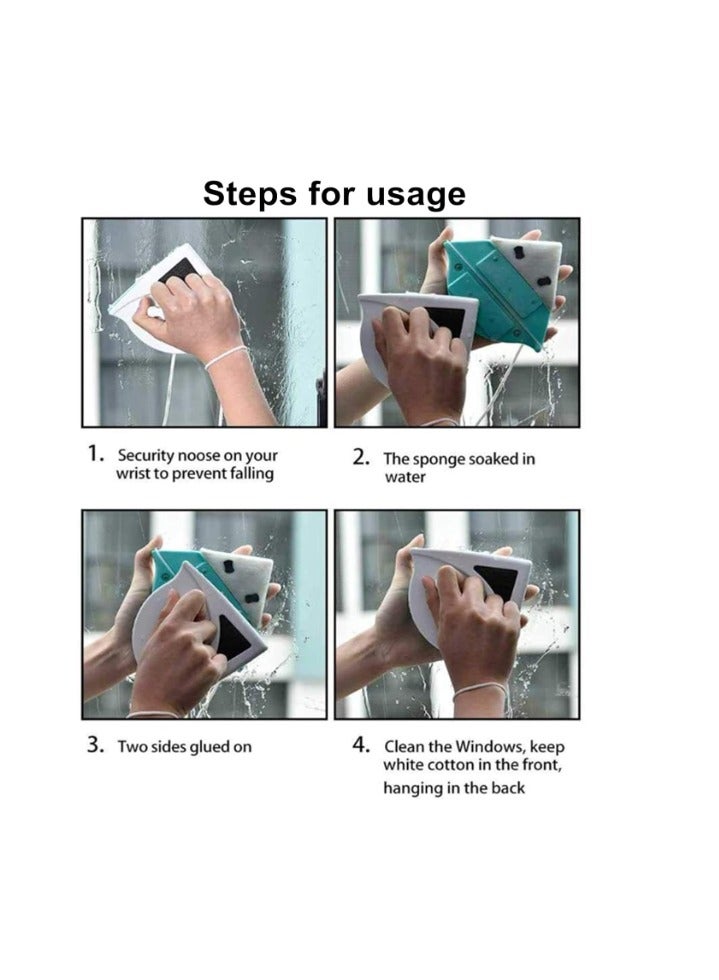 Steps for usage

1. Security noose on your wrist to prevent falling

2. The sponge soaked in water

3. Two sides glued on

4. Clean the Windows, keep white cotton in the front, hanging in the back