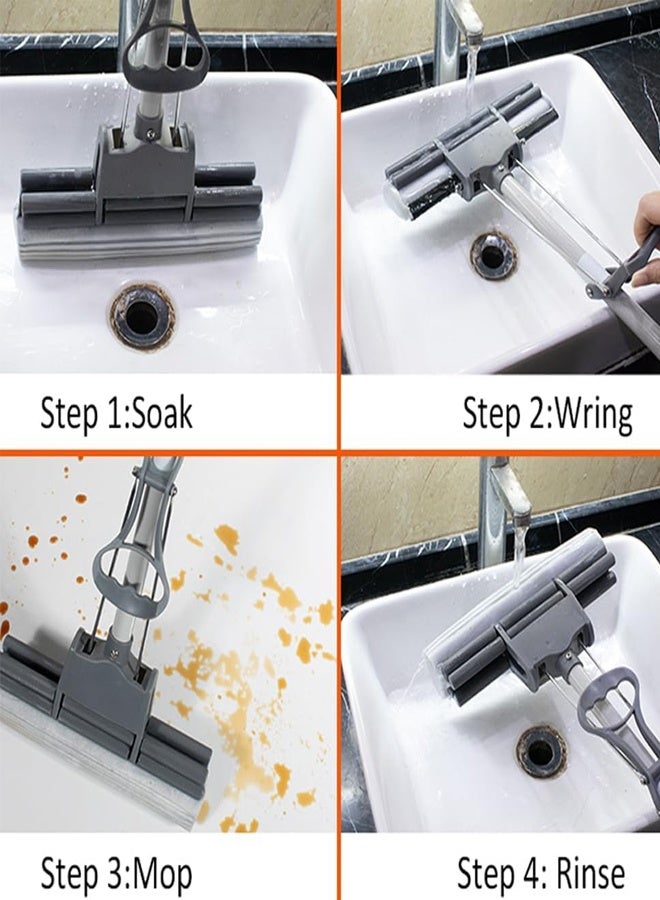 Step 1:Soak

Step 2:Wring

Step 3:Mop

Step 4: Rinse