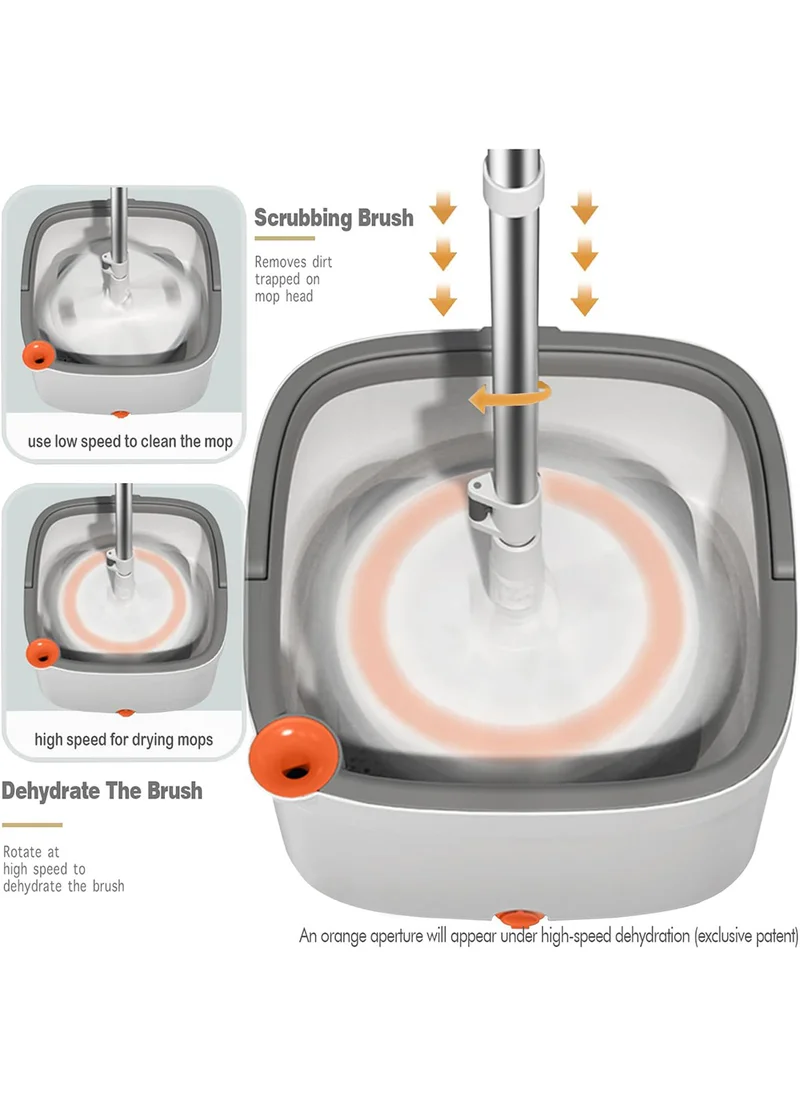 Scrubbing Brush

Removes dirt trapped on mop head

use low speed to clean the mop

high speed for drying mops

Dehydrate The Brush

Rotate at high speed to dehydrate the brush

An orange aperture will appear under high-speed dehydration (exclusive patent)