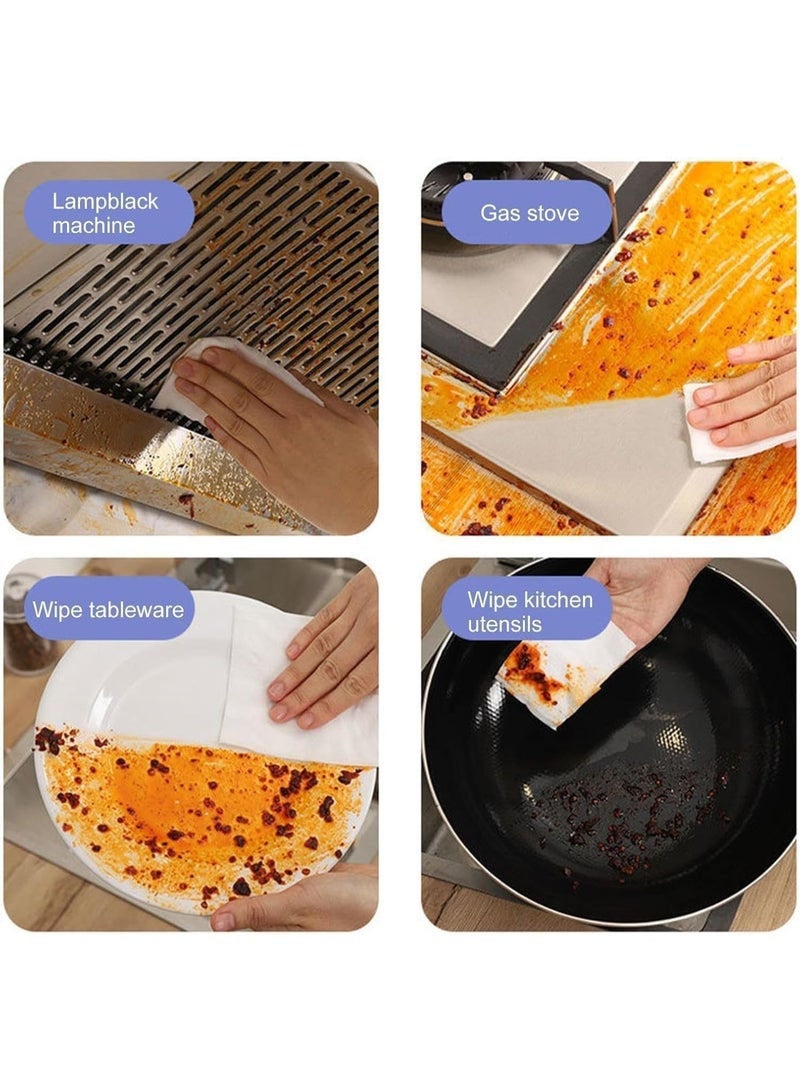 Lampblack machine

Gas stove

Wipe tableware

Wipe kitchen utensils