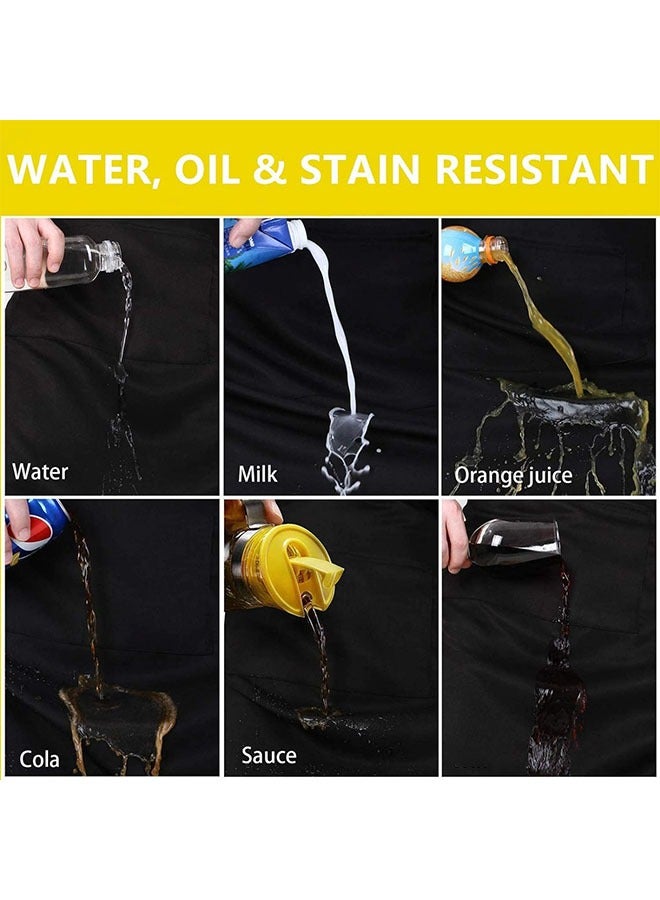 WATER, OIL & STAIN RESISTANT

Water

Milk

Orange juice

Cola

Sauce