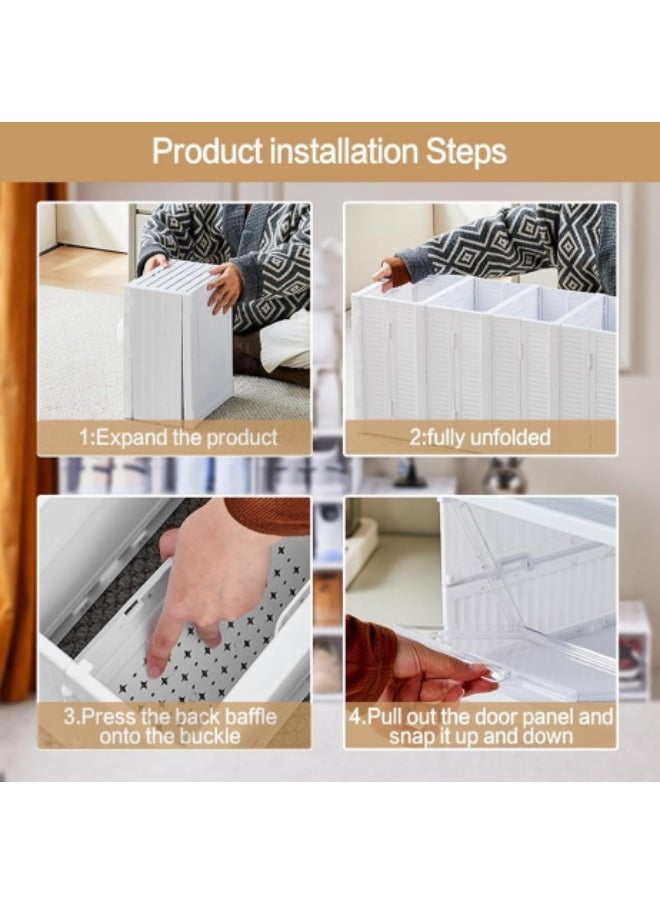 Product installation Steps

1:Expand the product

2:fully unfolded

3.Press the back baffle onto the buckle

4.Pull out the door panel and snap it up and down