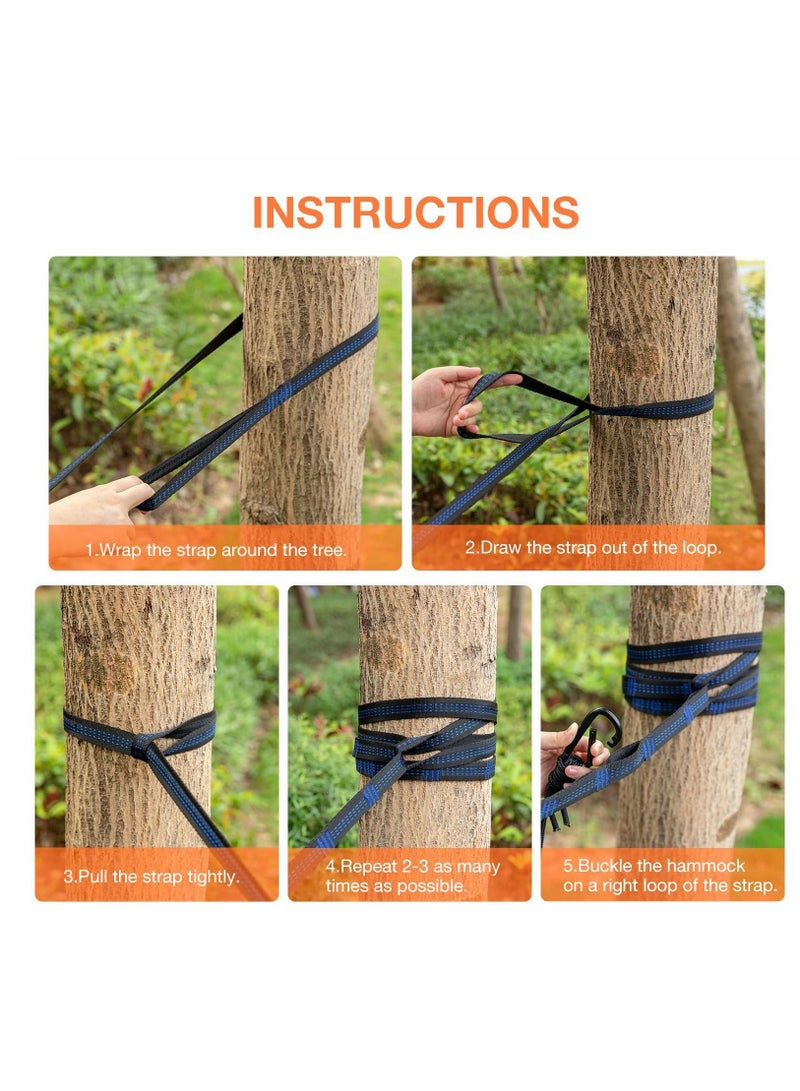 INSTRUCTIONS

1.Wrap the strap around the tree.

2.Draw the strap out of the loop.

3.Pull the strap tightly.

4.Repeat 2-3 as many times as possible.

5.Buckle the hammock on a right loop of the strap.