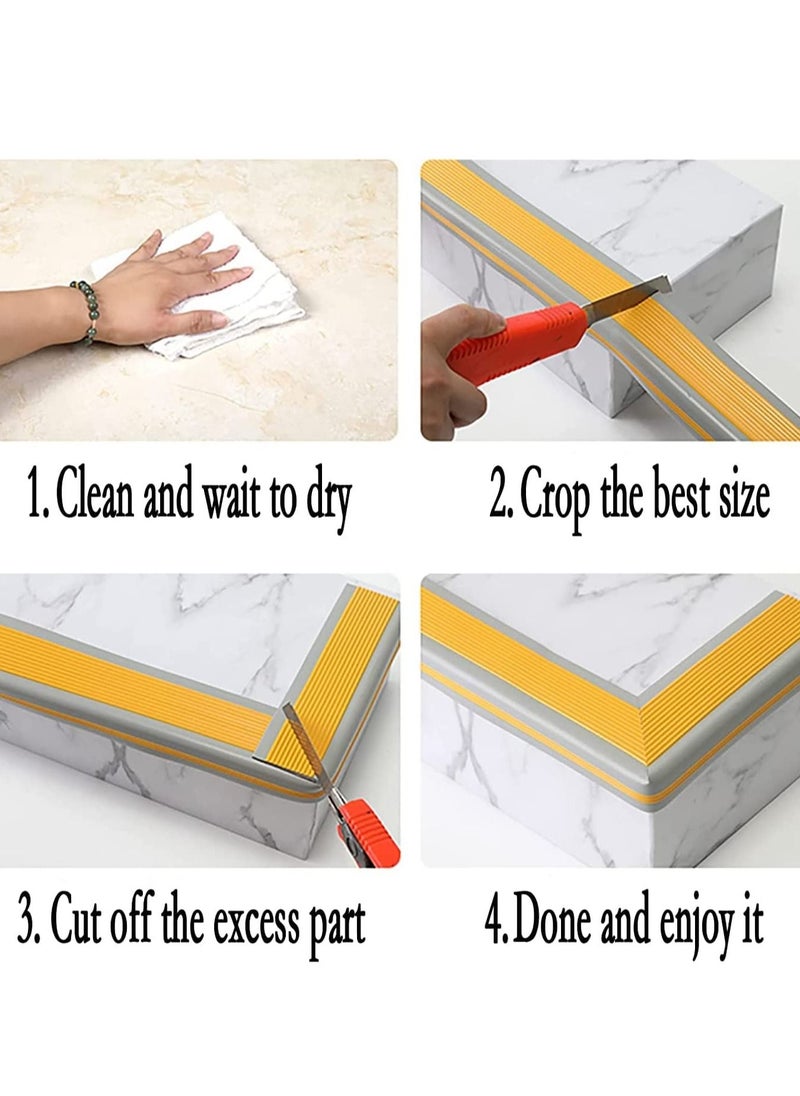 1. Clean and wait to dry

2. Crop the best size

3. Cut off the excess part

4. Done and enjoy it