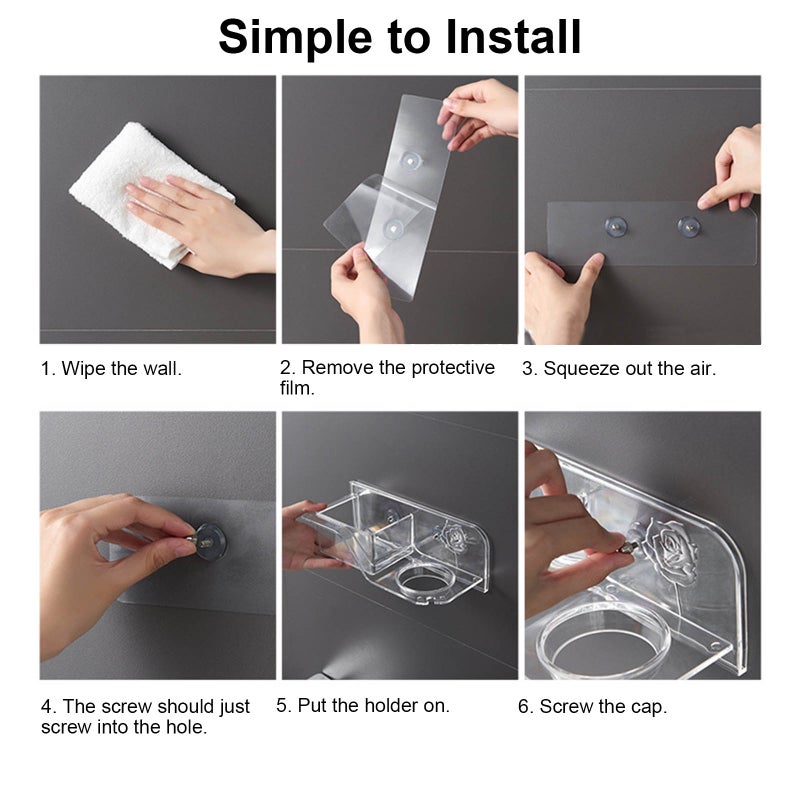 Simple to Install

1. Wipe the wall.

2. Remove the protective film.

3. Squeeze out the air.

4. The screw should just screw into the hole.

5. Put the holder on.

6. Screw the cap.