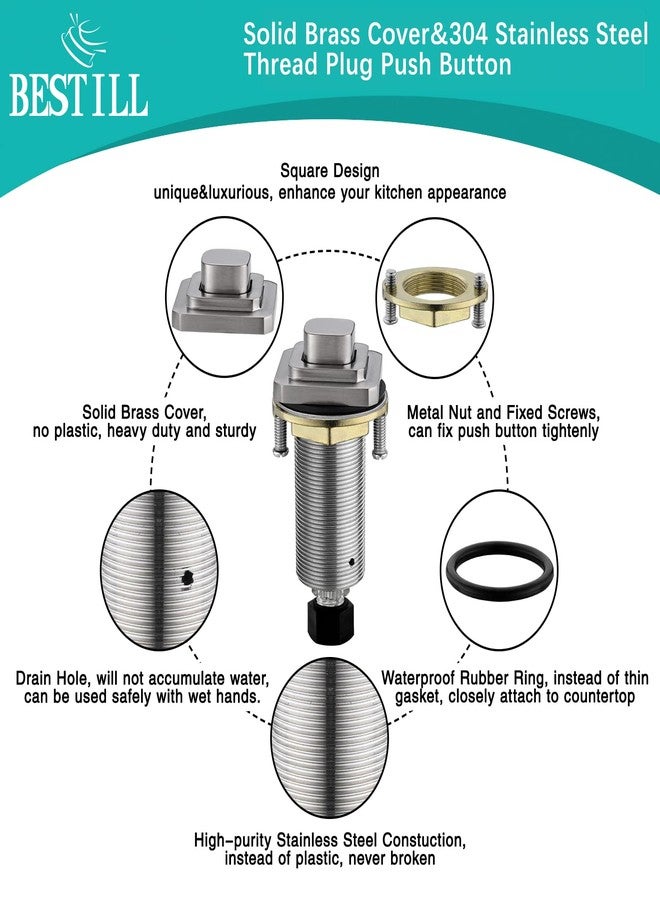 BESTILL

Solid Brass Cover&304 Stainless Steel Thread Plug Push Button

Square Design
unique&luxurious, enhance your kitchen appearance

Solid Brass Cover,
no plastic, heavy duty and sturdy

Metal Nut and Fixed Screws,
can fix push button tightenly

Drain Hole, will not accumulate water,
can be used safely with wet hands.

Waterproof Rubber Ring, instead of thin
gasket, closely attach to countertop

High-purity Stainless Steel Constuction,
instead of plastic, never broken