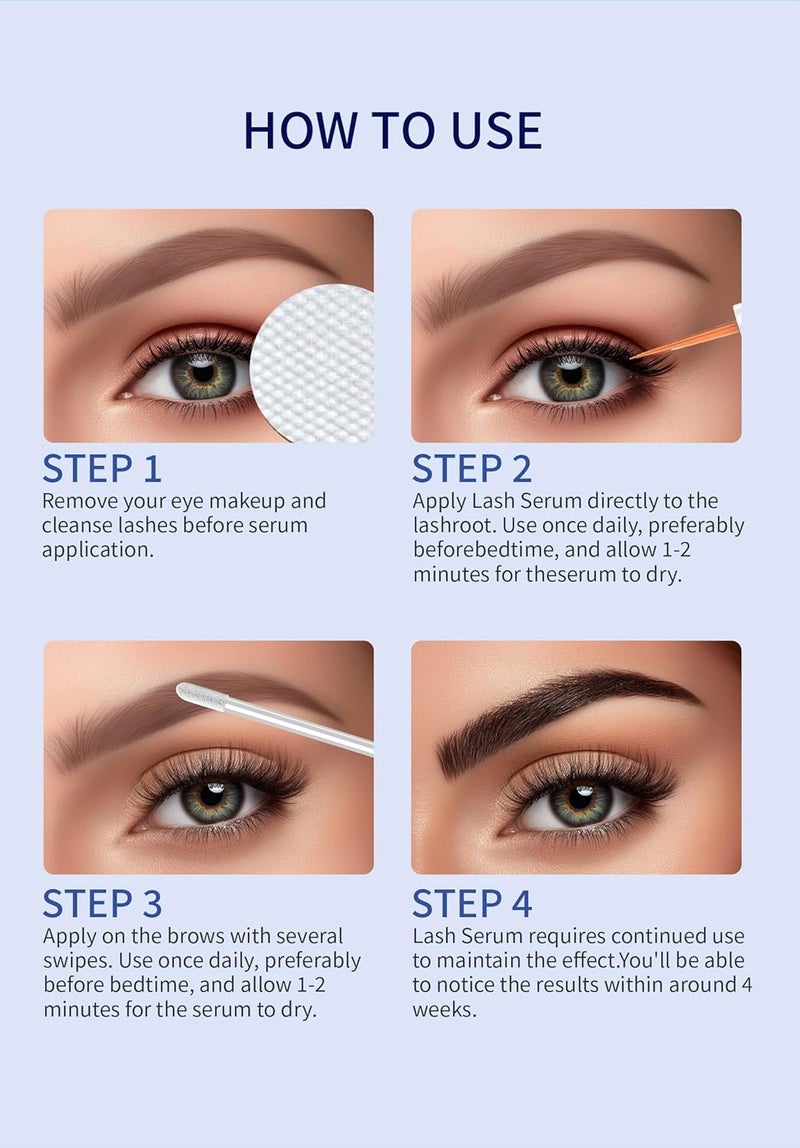 HOW TO USE

STEP 1
Remove your eye makeup and cleanse lashes before serum application.

STEP 2
Apply Lash Serum directly to the lashroot. Use once daily, preferably beforebedtime, and allow 1-2 minutes for theserum to dry.

STEP 3
Apply on the brows with several swipes. Use once daily, preferably before bedtime, and allow 1-2 minutes for the serum to dry.

STEP 4
Lash Serum requires continued use to maintain the effect.You'll be able to notice the results within around 4 weeks.