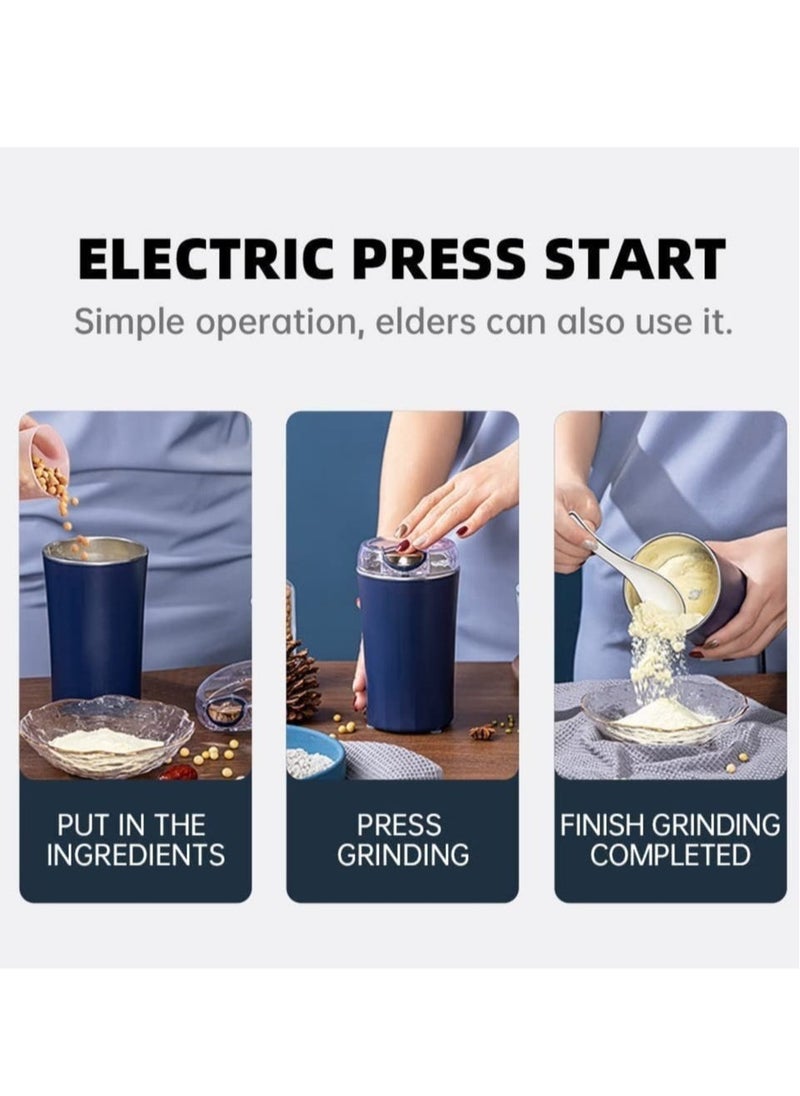 ELECTRIC PRESS START

Simple operation, elders can also use it.

PUT IN THE INGREDIENTS

PRESS GRINDING

FINISH GRINDING COMPLETED