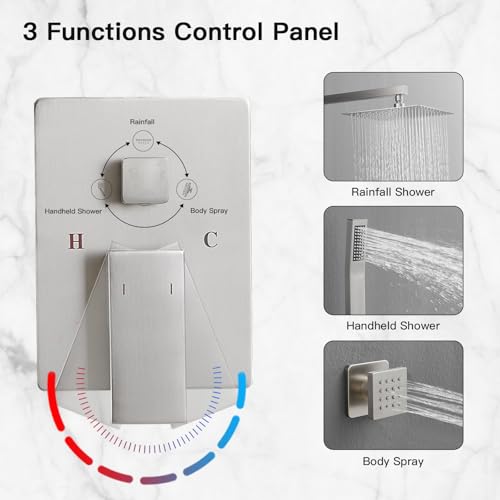 3 Functions Control Panel

Rainfall

Handheld Shower

Body Spray

H

C

Rainfall Shower

Handheld Shower

Body Spray