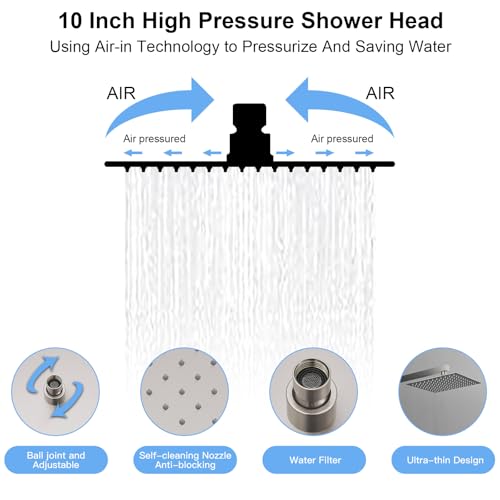 10 Inch High Pressure Shower Head

Using Air-in Technology to Pressurize And Saving Water

AIR

AIR

Air pressured

Air pressured

Ball joint and Adjustable

Self-cleaning Nozzle Anti-blocking

Water Filter

Ultra-thin Design