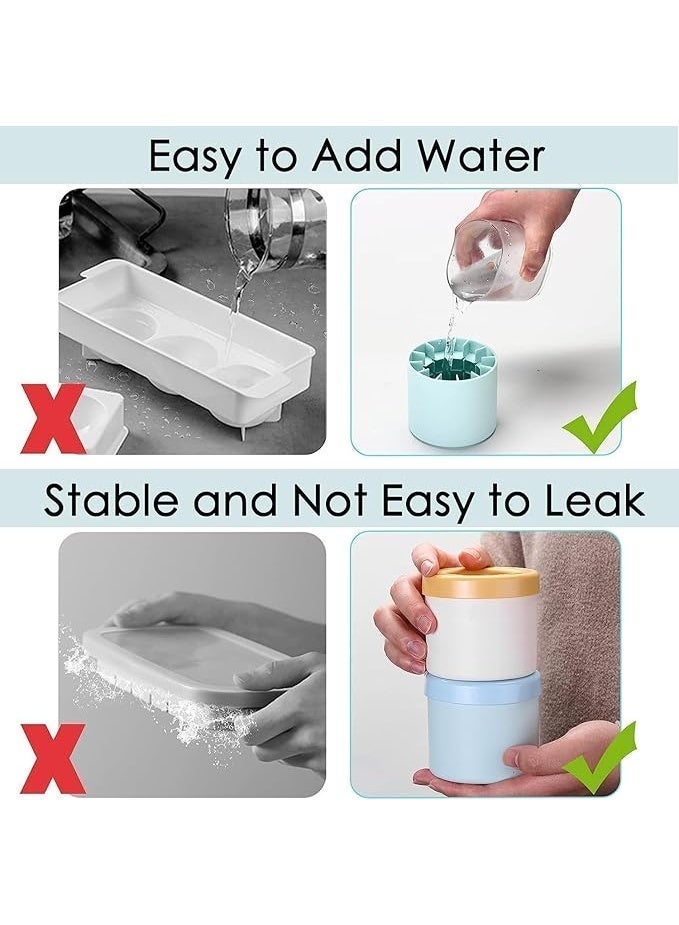 Easy to Add Water

Stable and Not Easy to Leak