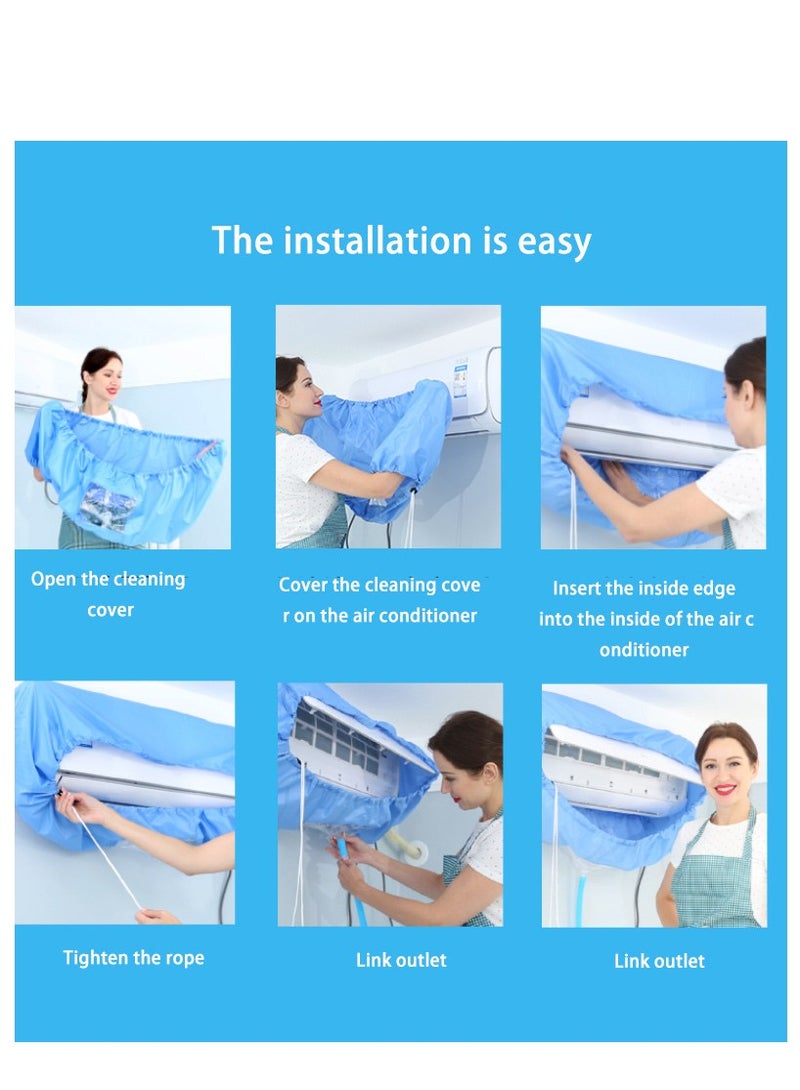 The installation is easy

Open the cleaning cover

Cover the cleaning cove r on the air conditioner

Insert the inside edge into the inside of the air c onditioner

Tighten the rope

Link outlet

Link outlet