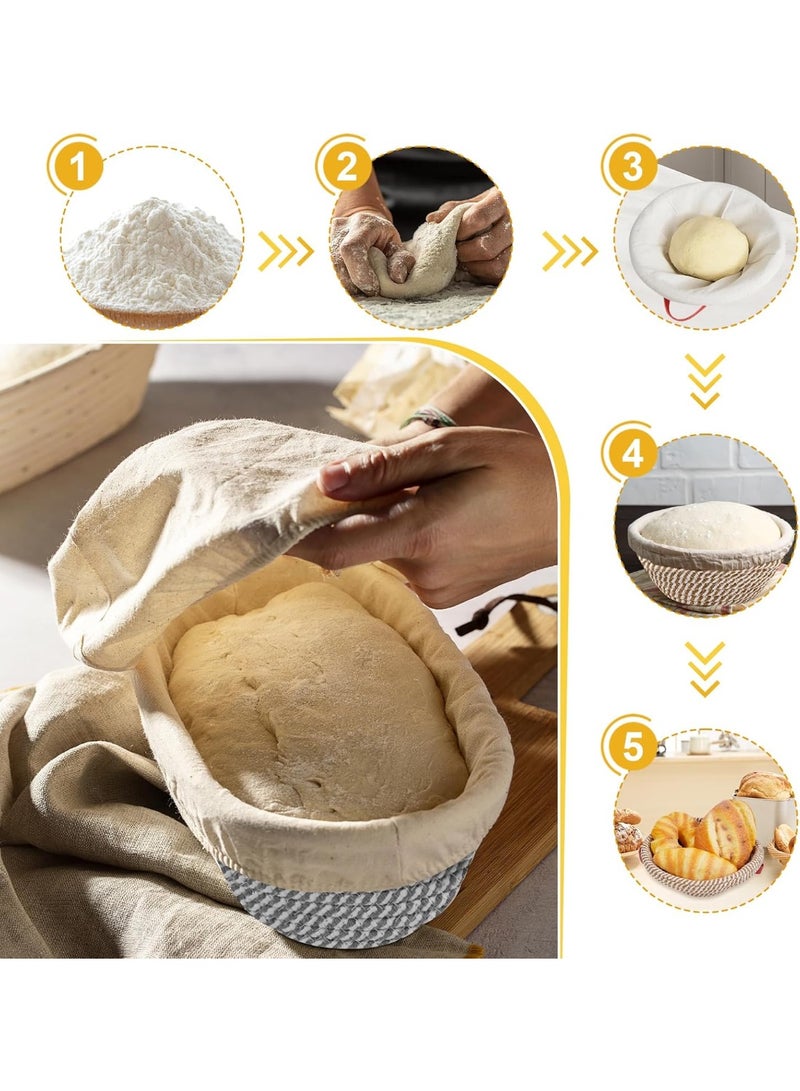 1
2
3
4
5