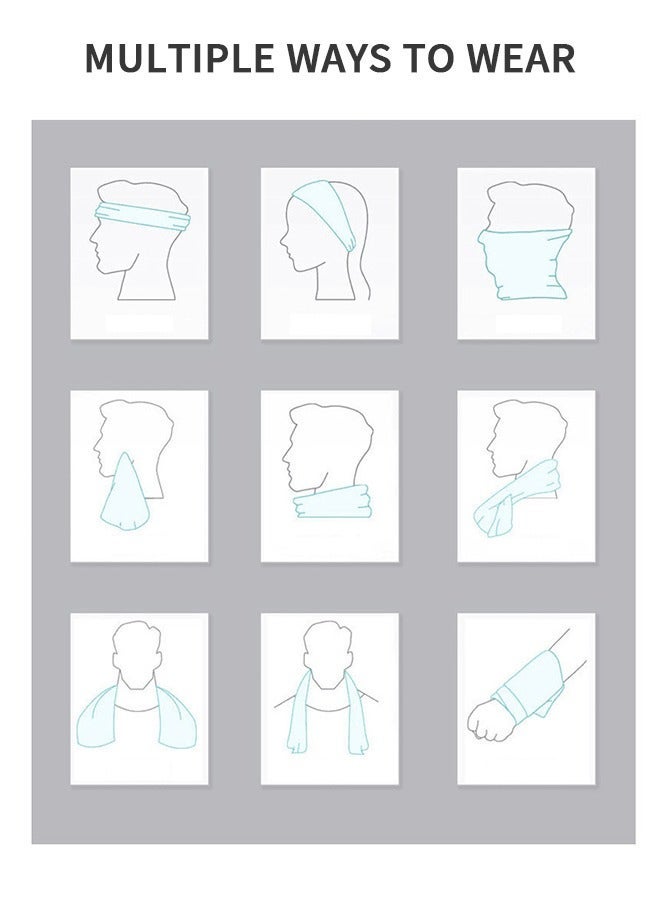 MULTIPLE WAYS TO WEAR