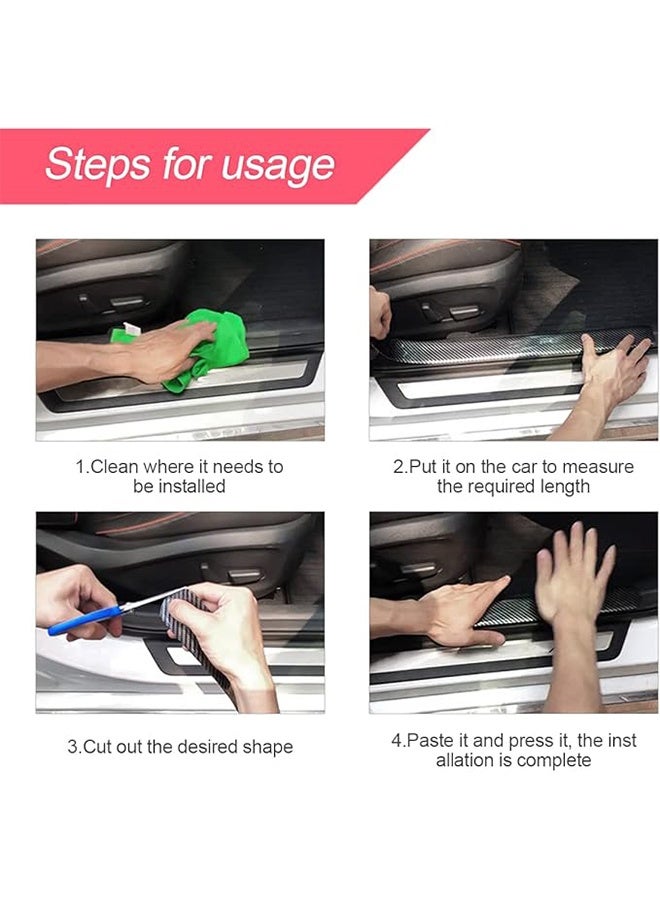 Steps for usage

1.Clean where it needs to be installed

2.Put it on the car to measure the required length

3.Cut out the desired shape

4.Paste it and press it, the inst allation is complete