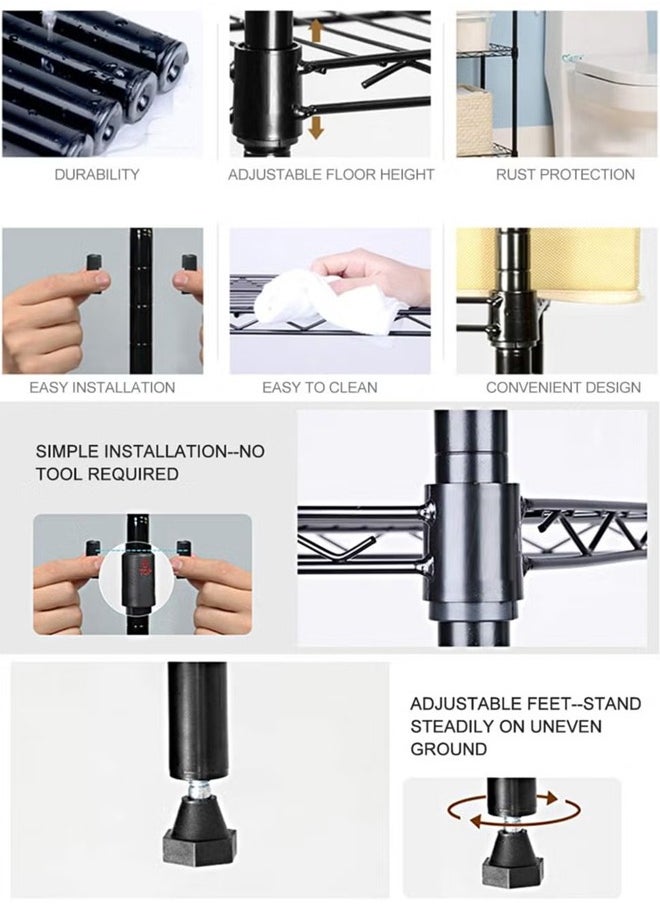 DURABILITY
ADJUSTABLE FLOOR HEIGHT
RUST PROTECTION

EASY INSTALLATION
EASY TO CLEAN
CONVENIENT DESIGN

SIMPLE INSTALLATION--NO TOOL REQUIRED

ADJUSTABLE FEET--STAND STEADILY ON UNEVEN GROUND