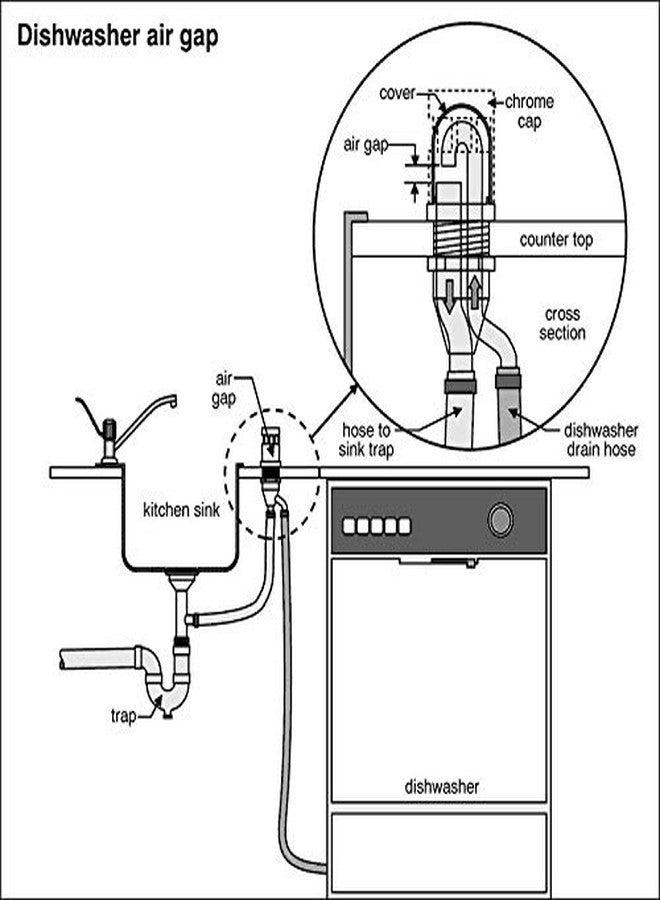 Dishwasher air gap

cover

chrome cap

air gap

counter top

cross section

hose to sink trap

dishwasher drain hose

air gap

kitchen sink

trap

dishwasher