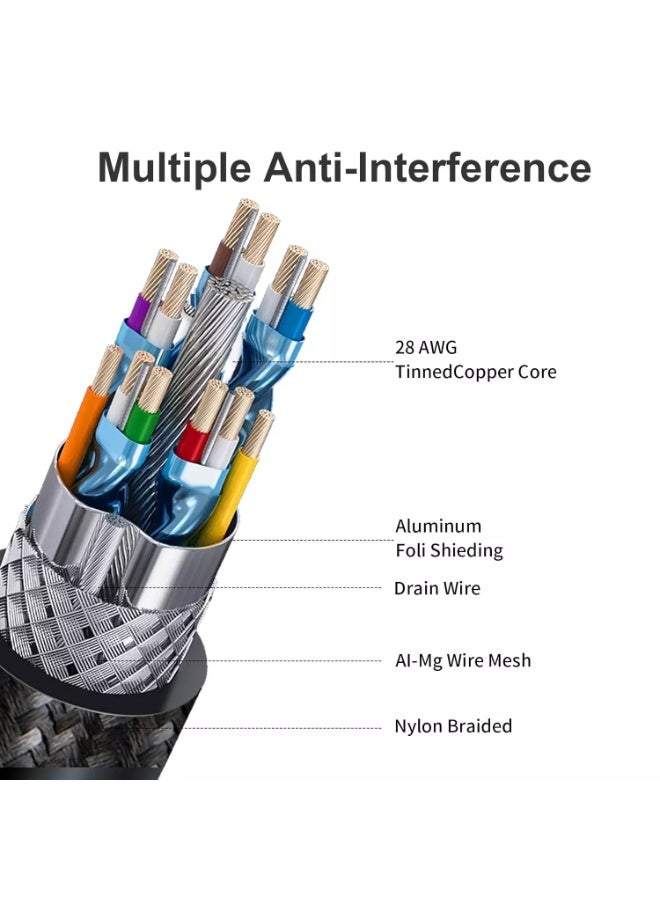 Multiple Anti-Interference

28 AWG
TinnedCopper Core

Aluminum
Foli Shieding

Drain Wire

AI-Mg Wire Mesh

Nylon Braided