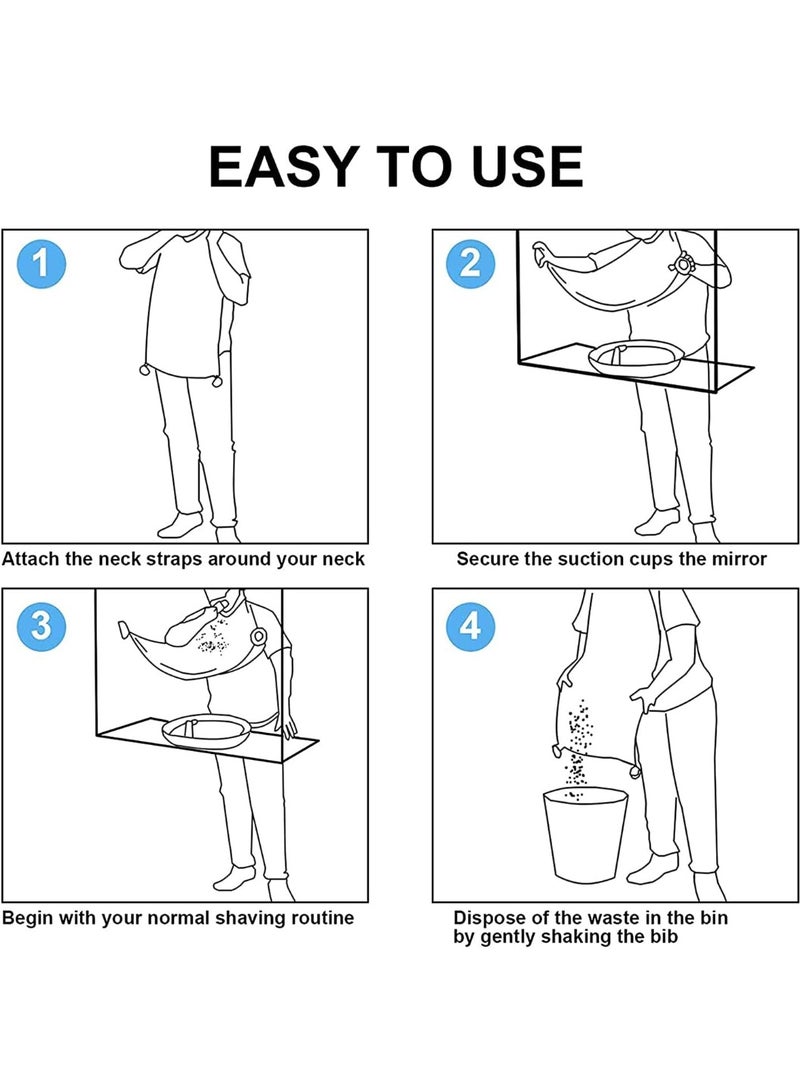 EASY TO USE

1

Attach the neck straps around your neck

2

Secure the suction cups the mirror

3

Begin with your normal shaving routine

4

Dispose of the waste in the bin by gently shaking the bib