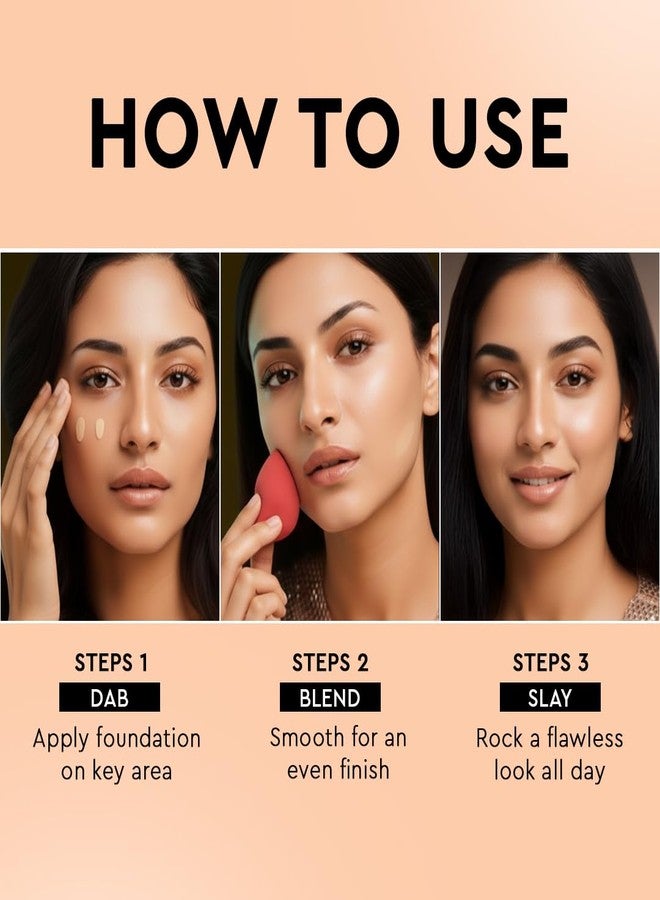 HOW TO USE

STEPS 1
DAB
Apply foundation on key area

STEPS 2
BLEND
Smooth for an even finish

STEPS 3
SLAY
Rock a flawless look all day