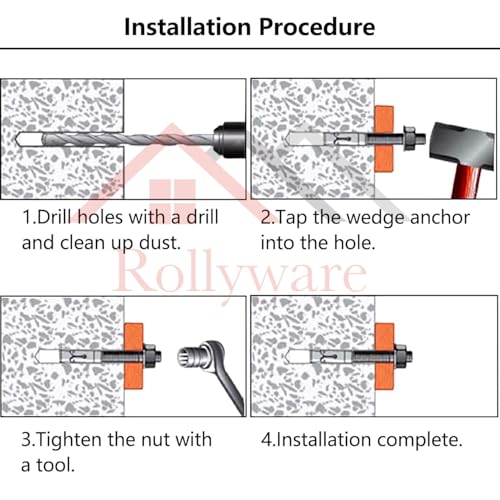 Installation Procedure

1.Drill holes with a drill and clean up dust.

2.Tap the wedge anchor into the hole.

Rollyware

3.Tighten the nut with a tool.

4.Installation complete.