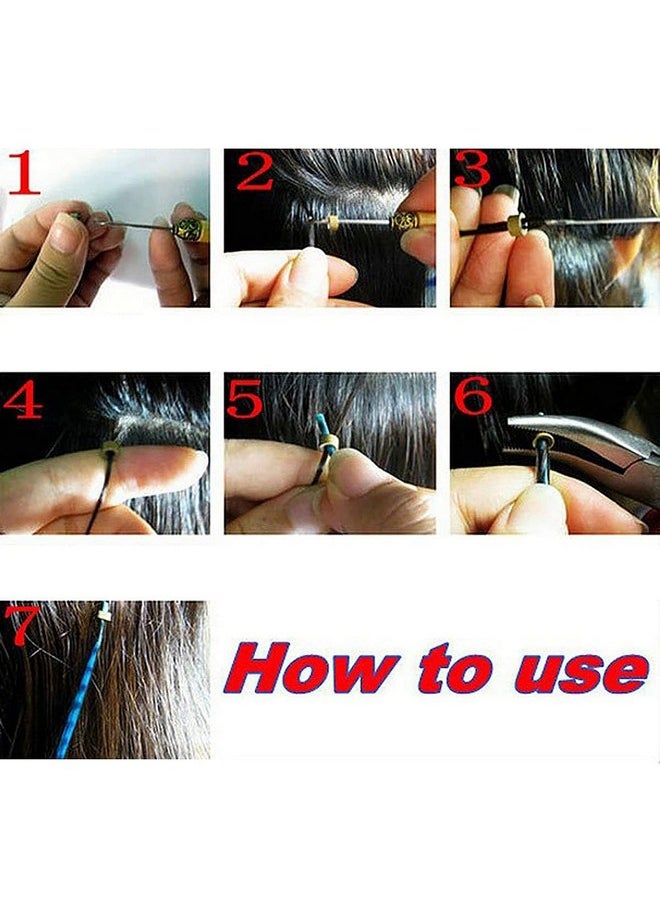 1

2

3

4

5

6

7

How to use