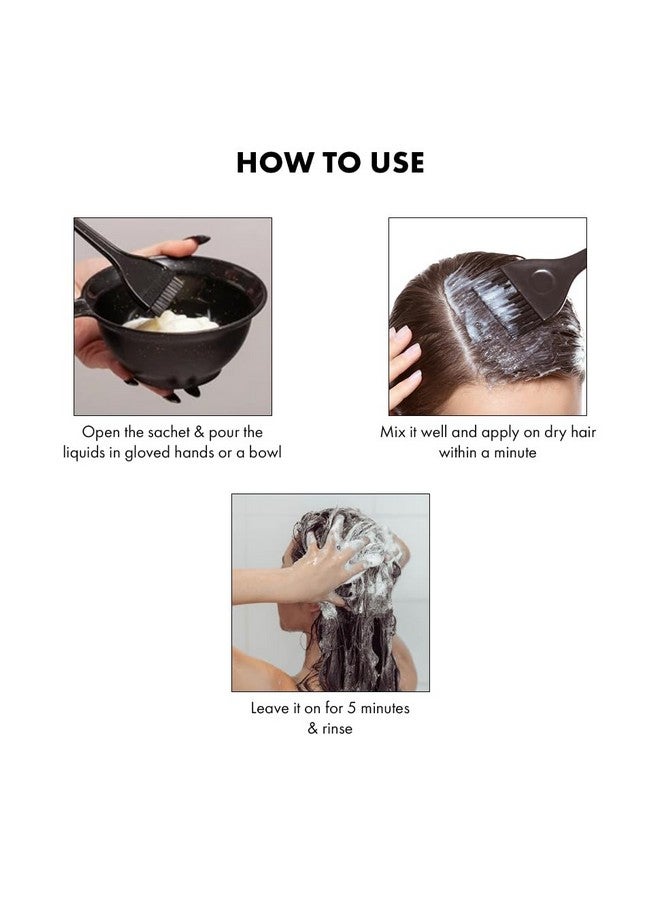 HOW TO USE

Open the sachet & pour the liquids in gloved hands or a bowl

Mix it well and apply on dry hair within a minute

Leave it on for 5 minutes & rinse