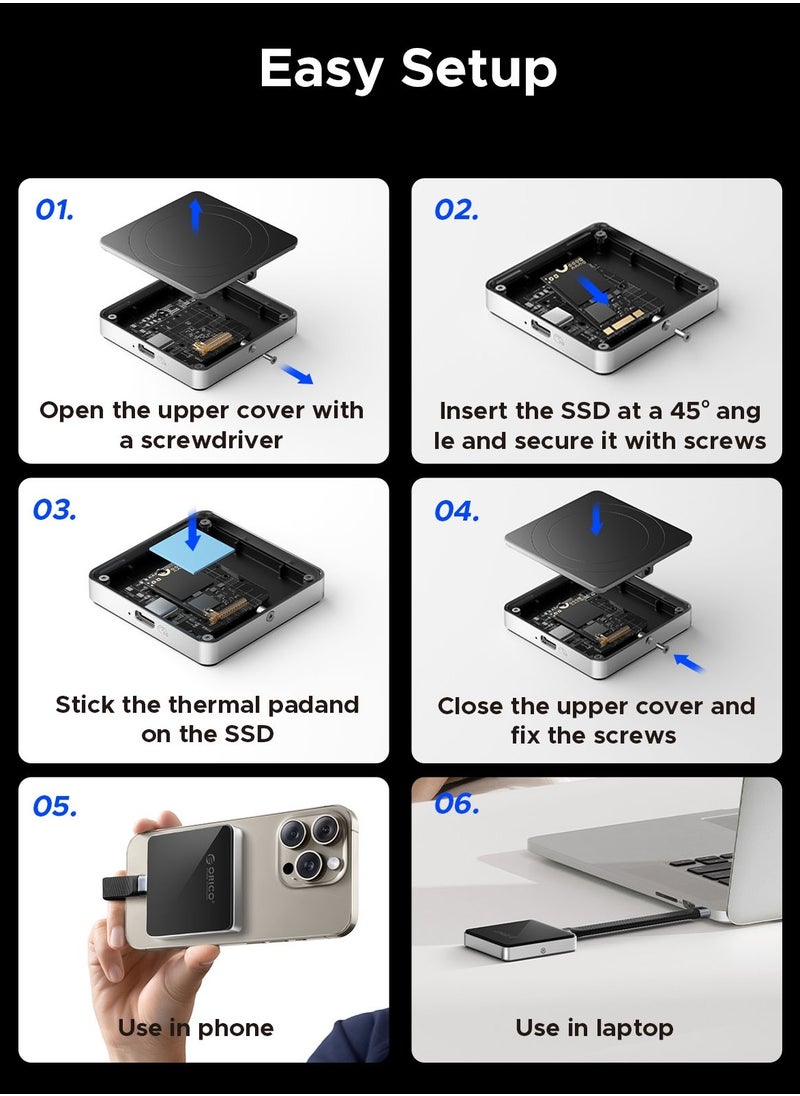 Easy Setup

01.

Open the upper cover with a screwdriver

02.

Insert the SSD at a 45° ang le and secure it with screws

03.

Stick the thermal padand on the SSD

04.

Close the upper cover and fix the screws

05.

ORICO

Use in phone

06.

Use in laptop