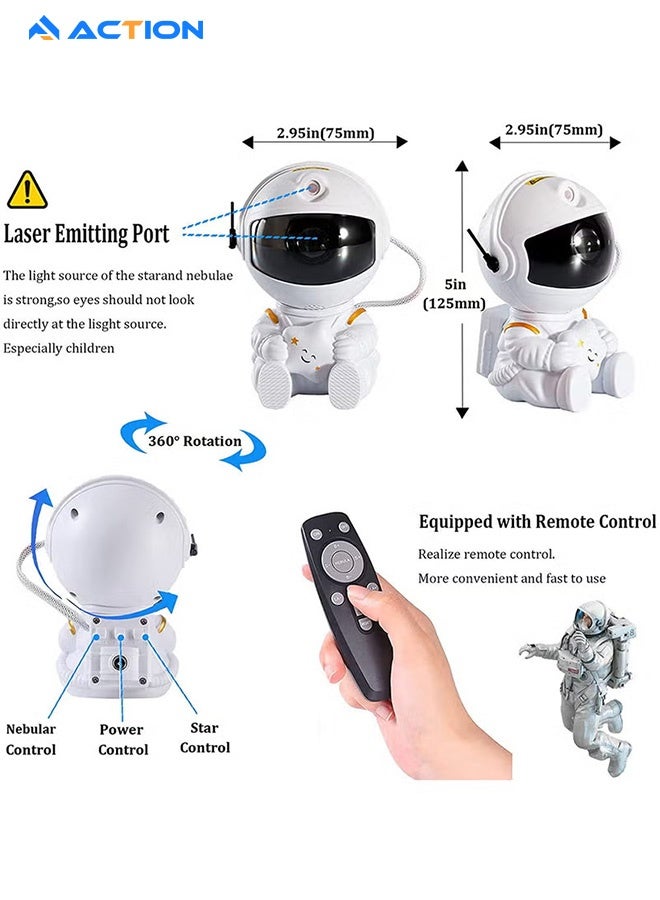 ACTION

2.95in(75mm)

2.95in(75mm)

Laser Emitting Port

The light source of the starand nebulae is strong,so eyes should not look directly at the lisght source. Especially children

5in (125mm)

360° Rotation

Equipped with Remote Control

Realize remote control.

More convenient and fast to use

Nebular Control

Power Control

Star Control