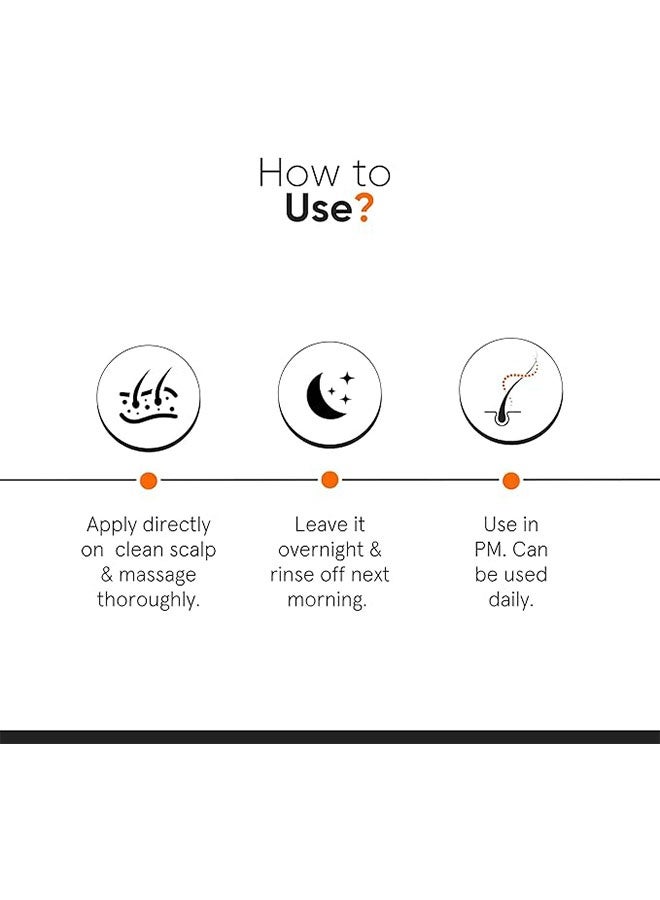 How to
Use?

Apply directly on clean scalp & massage thoroughly.

Leave it overnight & rinse off next morning.

Use in PM. Can be used daily.