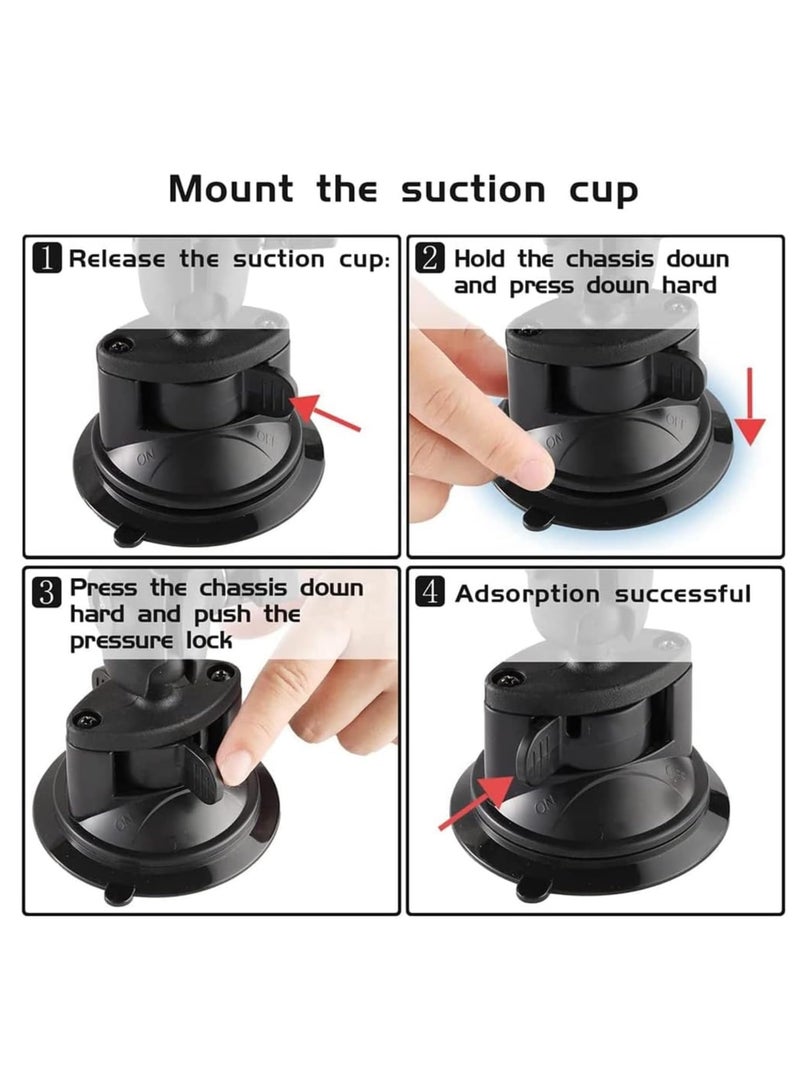 Mount the suction cup

1 Release the suction cup:

ON

OFF

2 Hold the chassis down and press down hard

ON

OFF

3 Press the chassis down hard and push the pressure lock

ON

4 Adsorption successful

ON