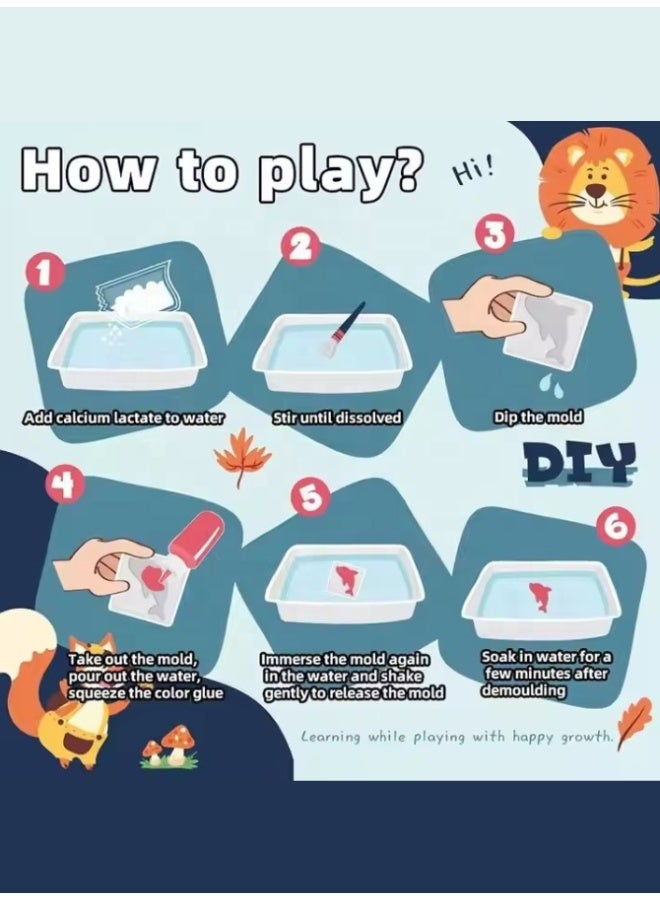 How to play?

Hi!

1
Add calcium lactate to water

2
Stir until dissolved

3
Dip the mold

DIY

4
Take out the mold, pour out the water, squeeze the color glue

5
Immerse the mold again in the water and shake gently to release the mold

6
Soak in water for a few minutes after demoulding

Learning while playing with happy growth.