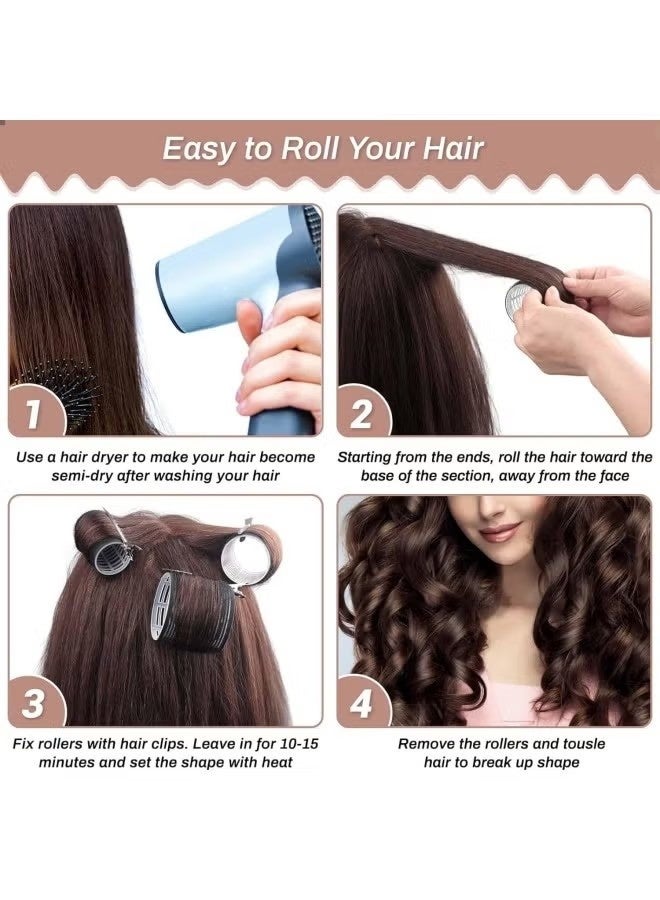 Easy to Roll Your Hair

1

Use a hair dryer to make your hair become semi-dry after washing your hair

2

Starting from the ends, roll the hair toward the base of the section, away from the face

3

Fix rollers with hair clips. Leave in for 10-15 minutes and set the shape with heat

4

Remove the rollers and tousle hair to break up shape