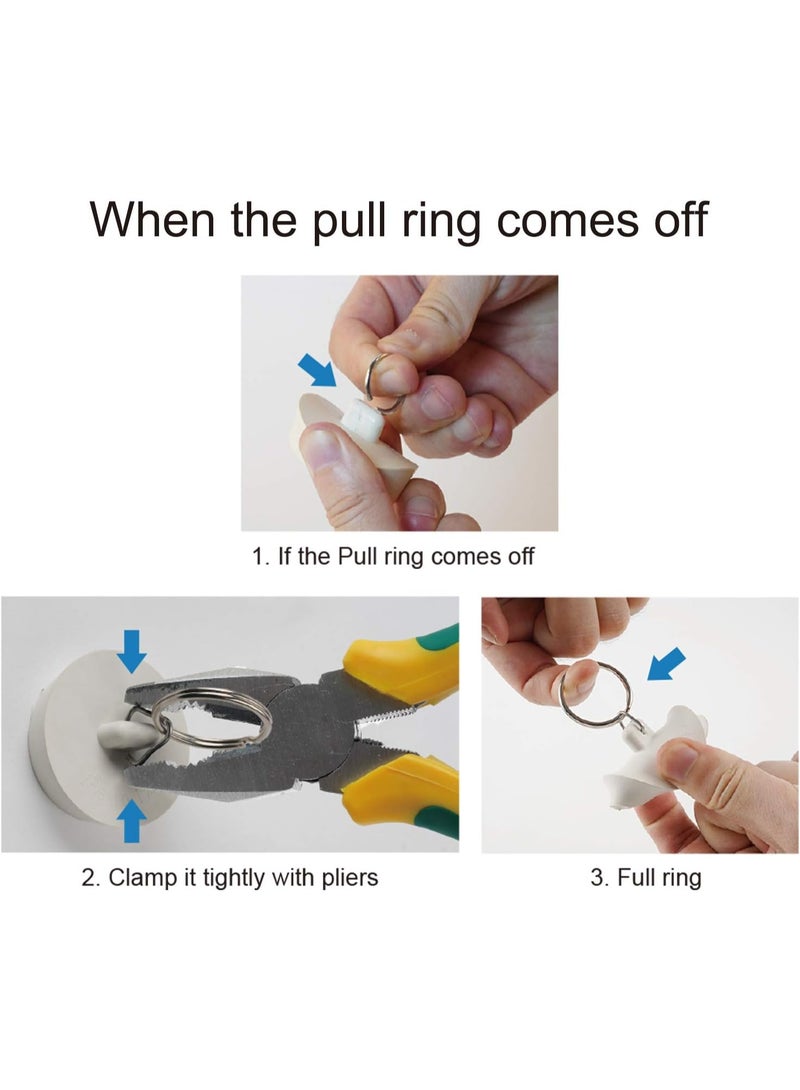 When the pull ring comes off

1. If the Pull ring comes off

2. Clamp it tightly with pliers

3. Full ring