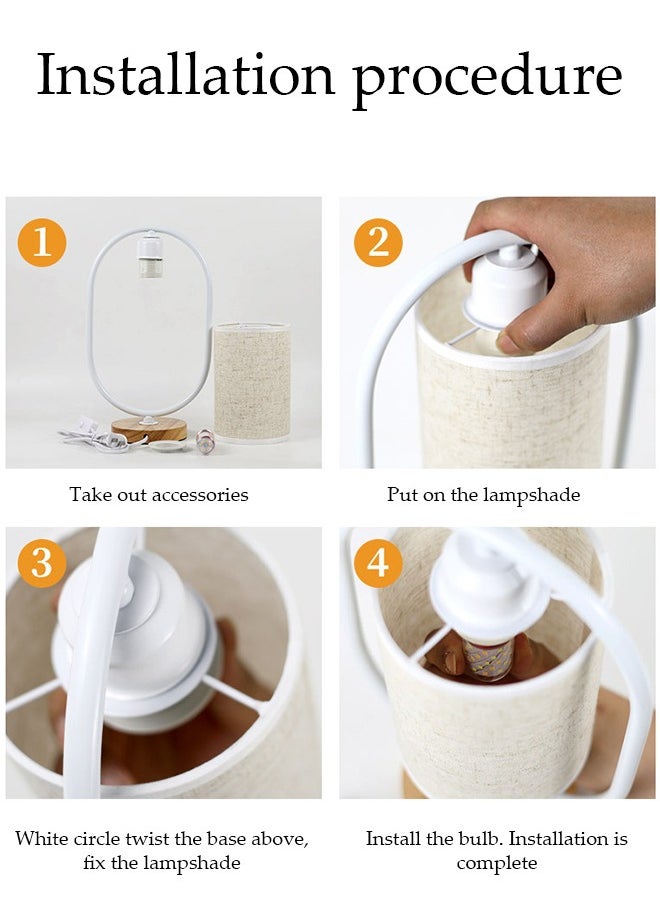 Installation procedure

1

Take out accessories

2

Put on the lampshade

3

White circle twist the base above, fix the lampshade

4

Install the bulb. Installation is complete