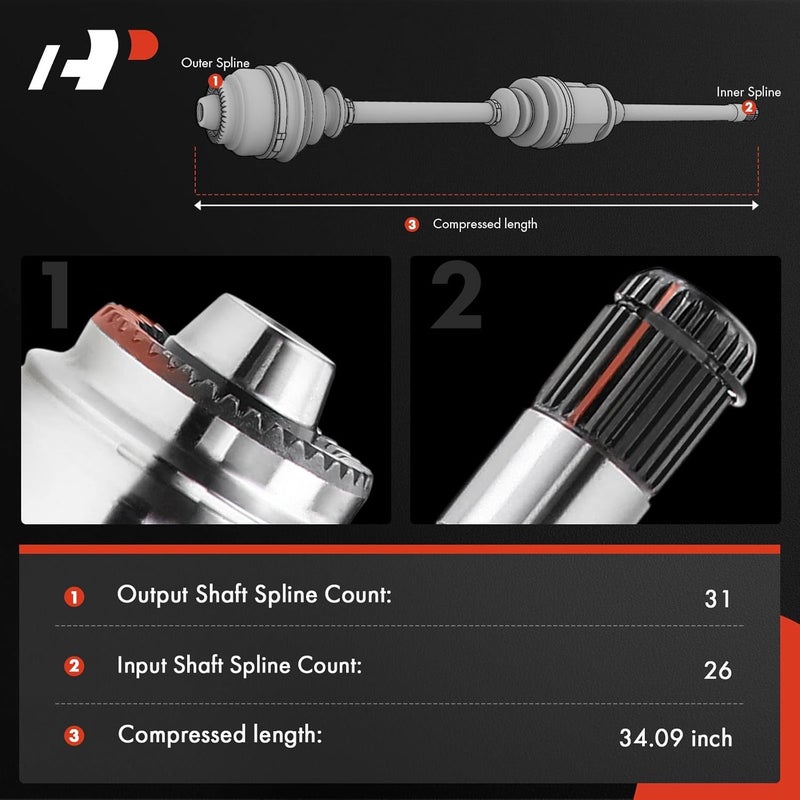 Outer Spline
1
Inner Spline
2
3 Compressed length

1

2

| | | |
|---|---|---|
| 1 | Output Shaft Spline Count: | 31 |
| 2 | Input Shaft Spline Count: | 26 |
| 3 | Compressed length: | 34.09 inch |