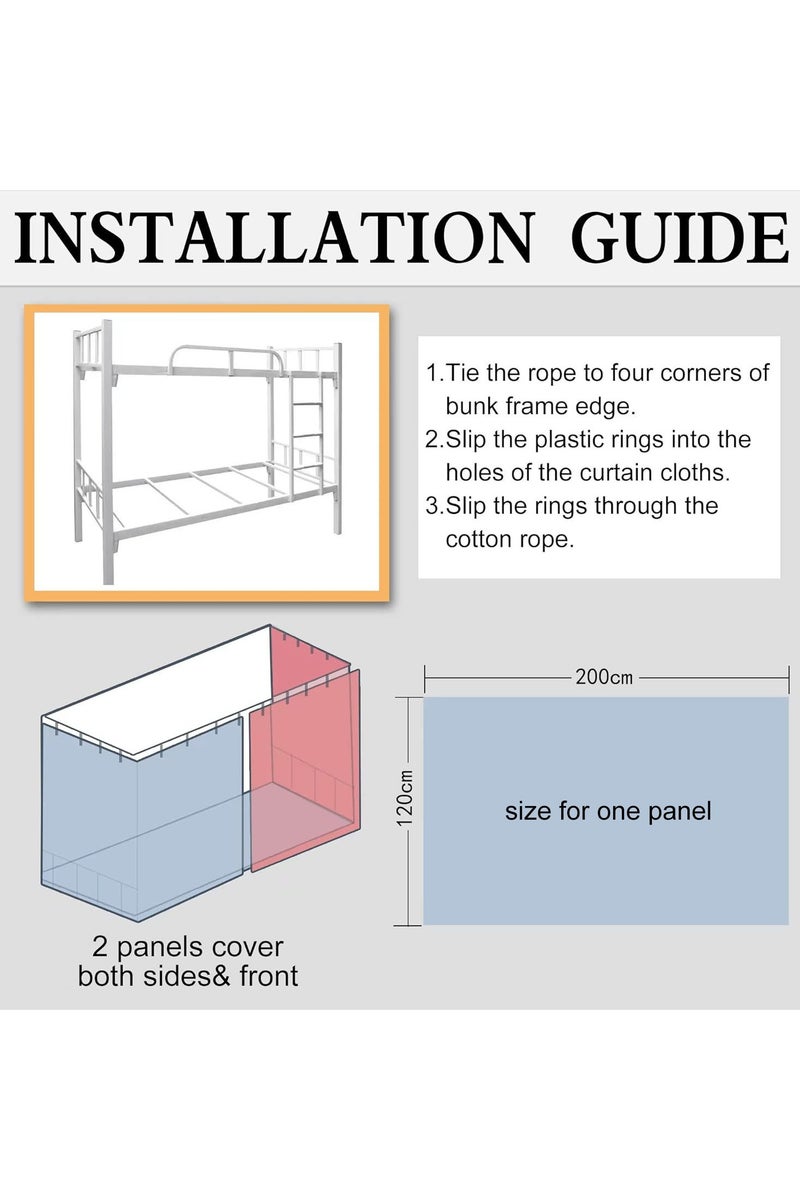 INSTALLATION GUIDE

1.Tie the rope to four corners of bunk frame edge.
2.Slip the plastic rings into the holes of the curtain cloths.
3.Slip the rings through the cotton rope.

200cm

120cm

size for one panel

2 panels cover both sides& front