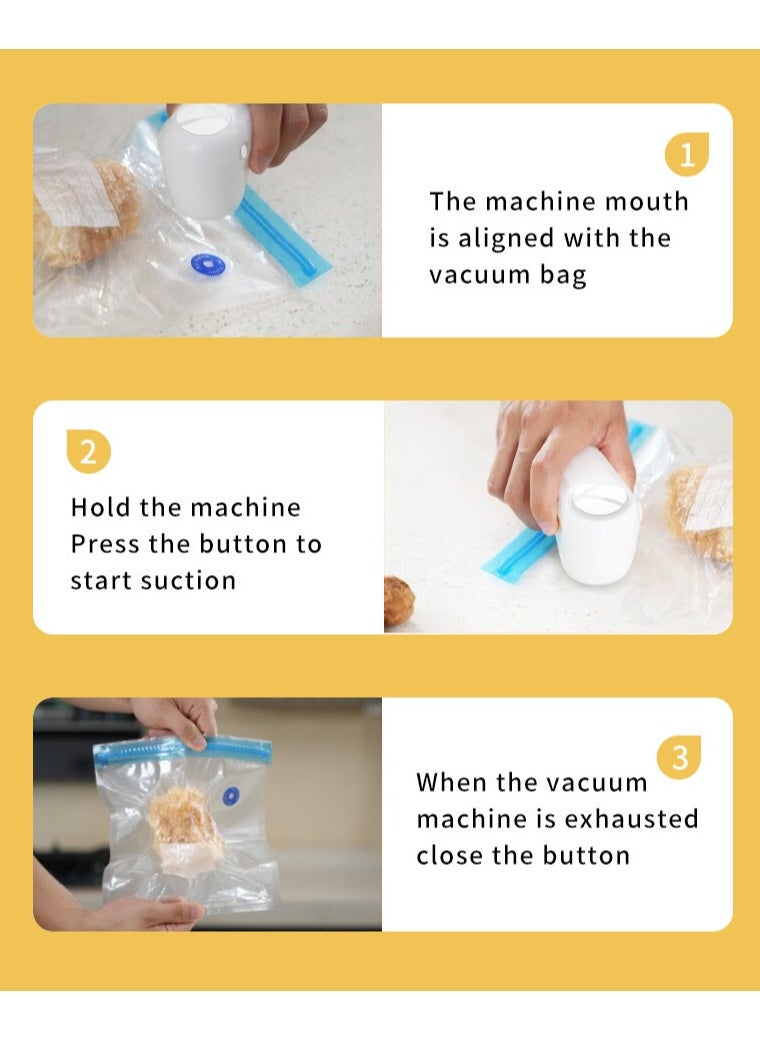 1

The machine mouth is aligned with the vacuum bag

2

Hold the machine
Press the button to start suction

3

When the vacuum machine is exhausted close the button