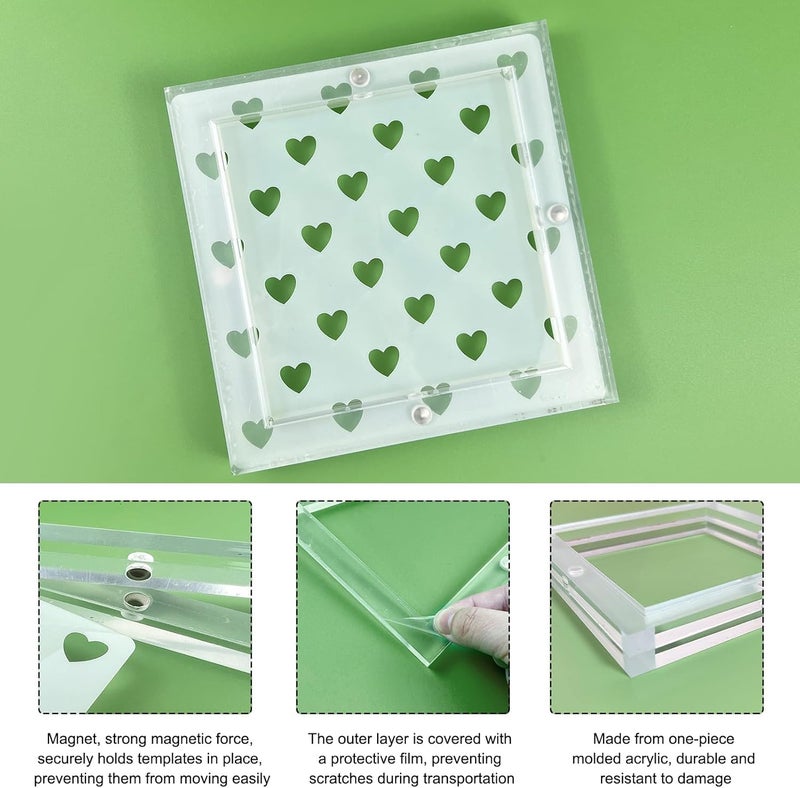 Magnet, strong magnetic force, securely holds templates in place, preventing them from moving easily

The outer layer is covered with a protective film, preventing scratches during transportation

Made from one-piece molded acrylic, durable and resistant to damage