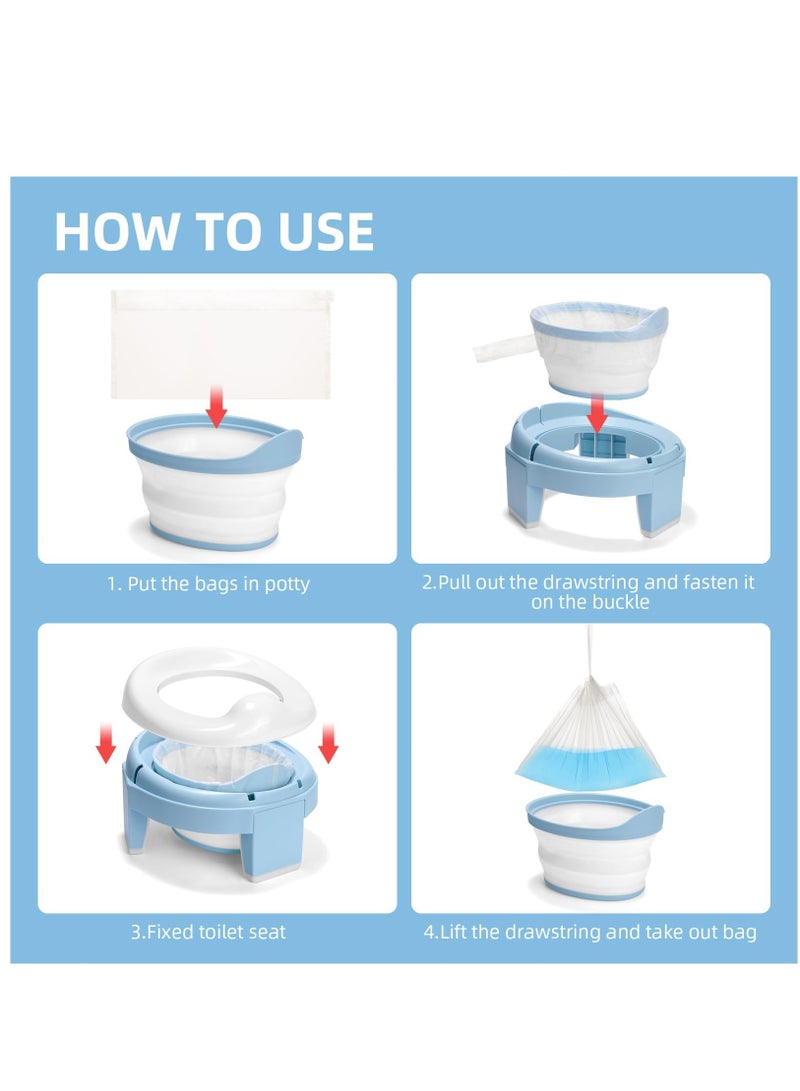 HOW TO USE

1. Put the bags in potty

2.Pull out the drawstring and fasten it on the buckle

3.Fixed toilet seat

4.Lift the drawstring and take out bag