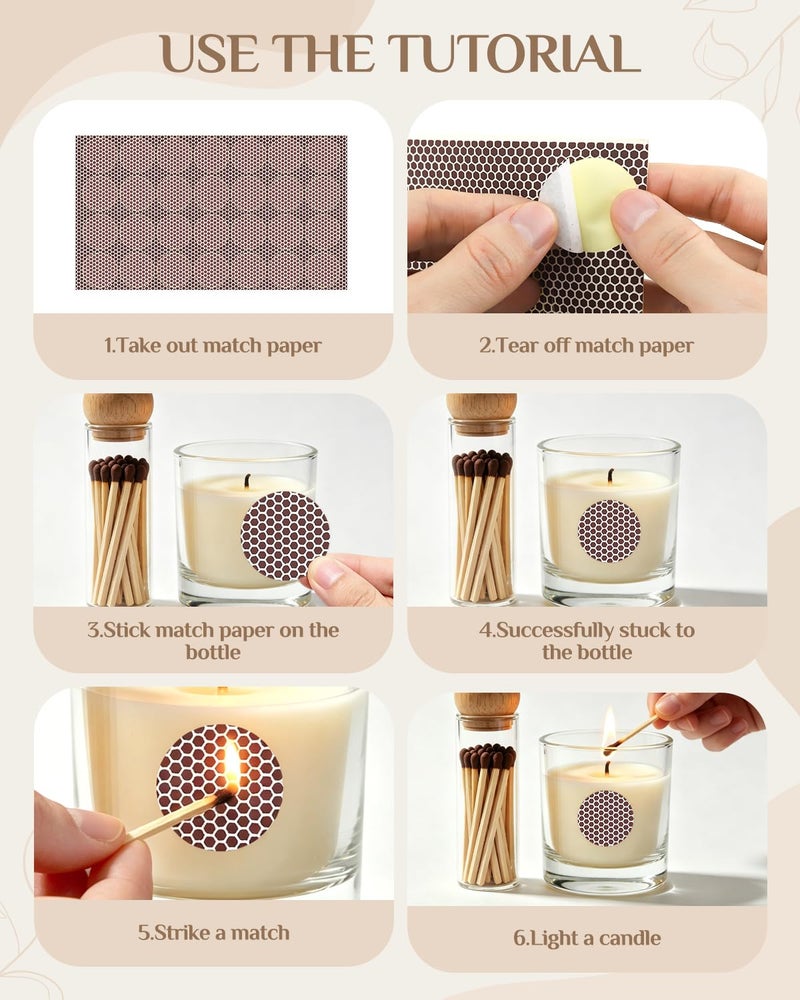 USE THE TUTORIAL

1.Take out match paper

2.Tear off match paper

3.Stick match paper on the bottle

4.Successfully stuck to the bottle

5.Strike a match

6.Light a candle