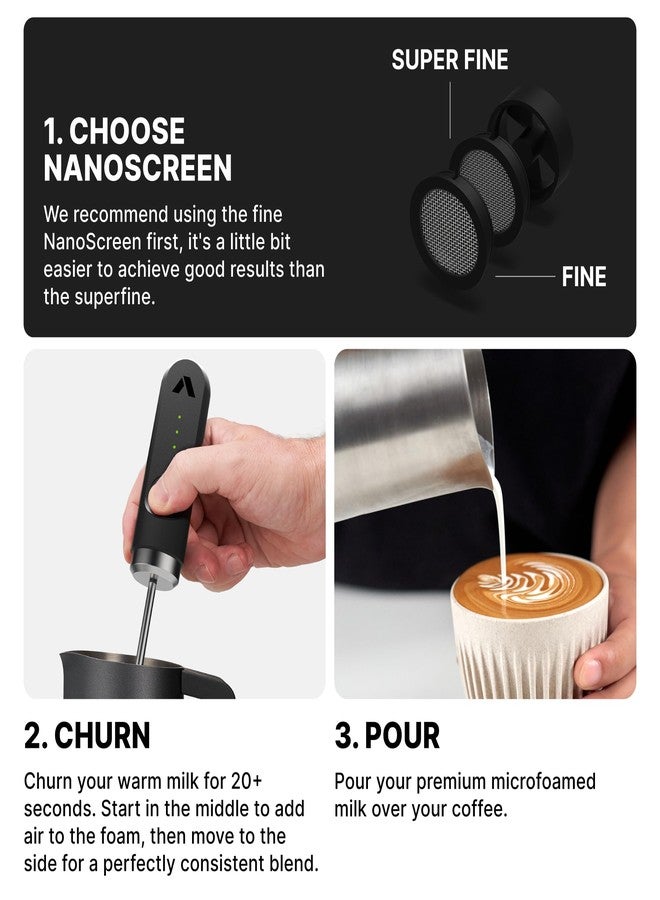 1. CHOOSE NANOSCREEN

We recommend using the fine NanoScreen first, it's a little bit easier to achieve good results than the superfine.

SUPER FINE

FINE

2. CHURN

Churn your warm milk for 20+ seconds. Start in the middle to add air to the foam, then move to the side for a perfectly consistent blend.

3. POUR

Pour your premium microfoamed milk over your coffee.