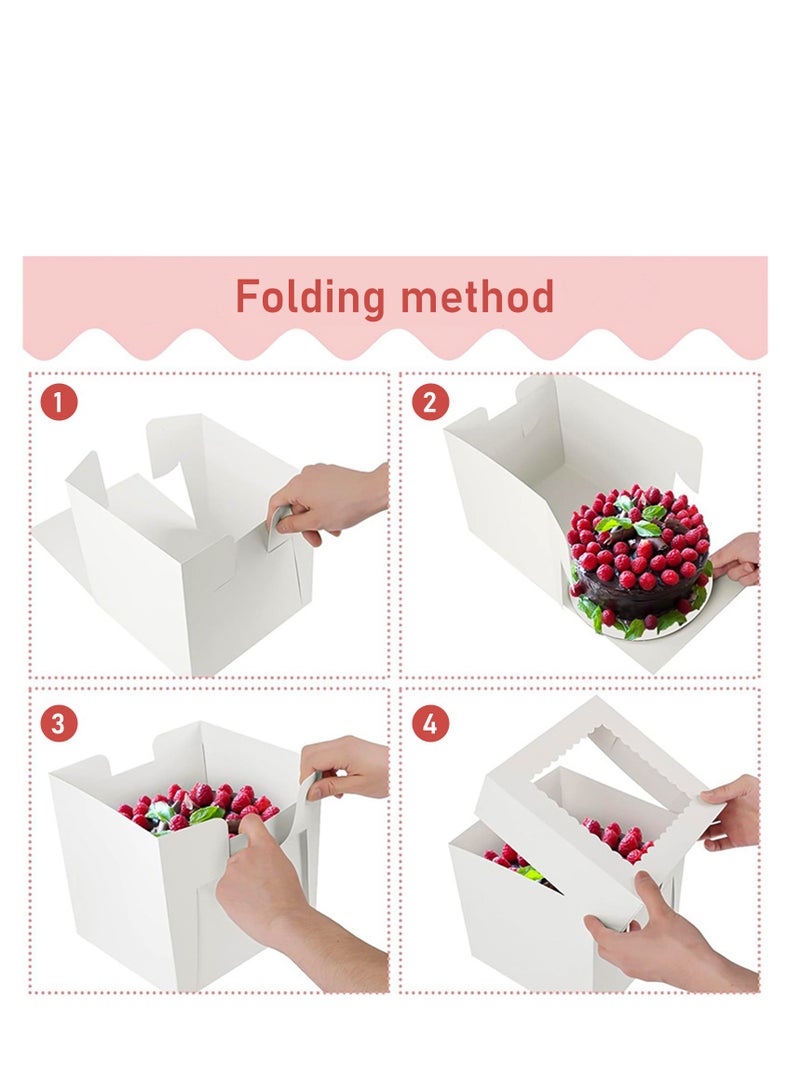 Folding method

1

2

3

4