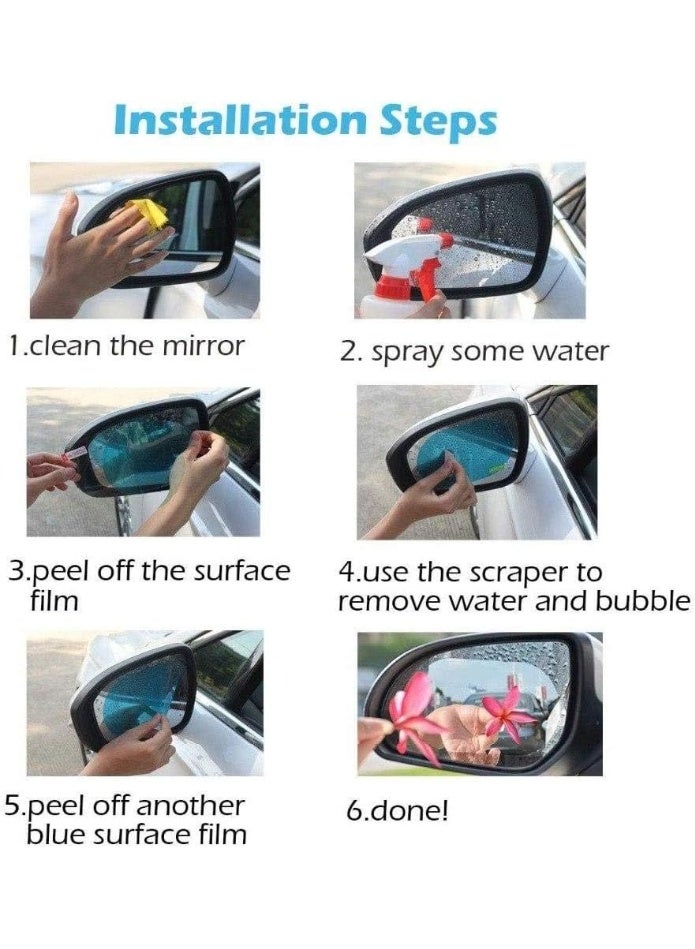 Installation Steps

1.clean the mirror

2. spray some water

3.peel off the surface film

4.use the scraper to remove water and bubble

5.peel off another blue surface film

6.done!