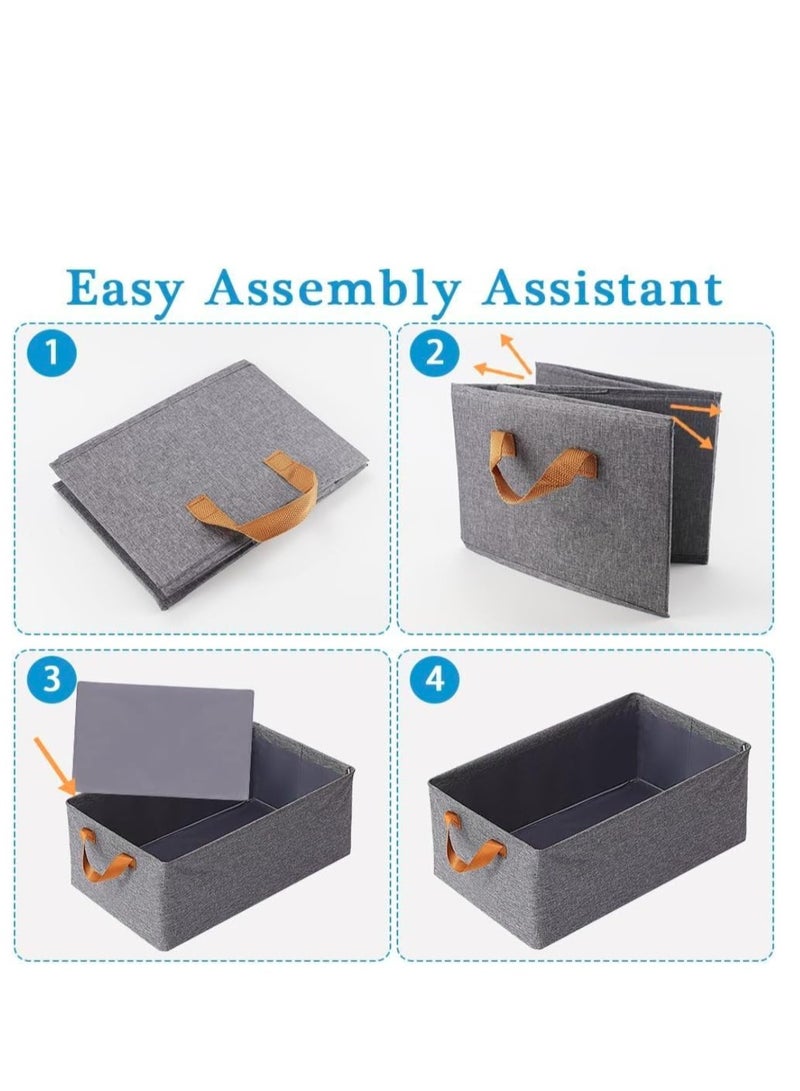 Easy Assembly Assistant

1

2

3

4