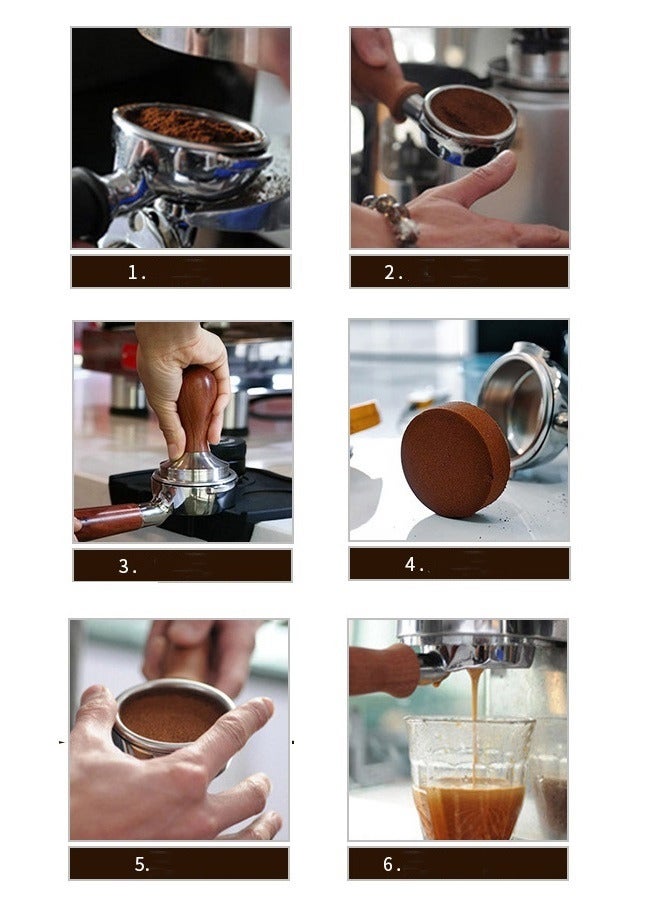 1.

2.

3.

4.

5.

6.