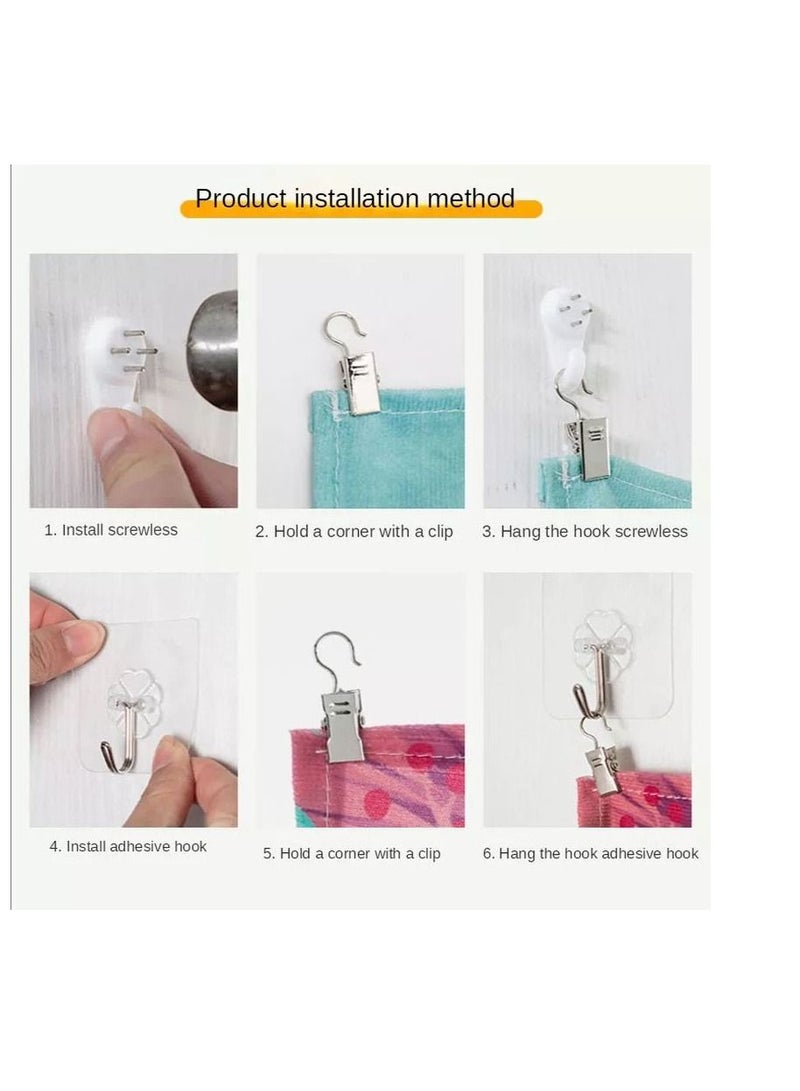 Product installation method

1. Install screwless

2. Hold a corner with a clip

3. Hang the hook screwless

4. Install adhesive hook

5. Hold a corner with a clip

6. Hang the hook adhesive hook